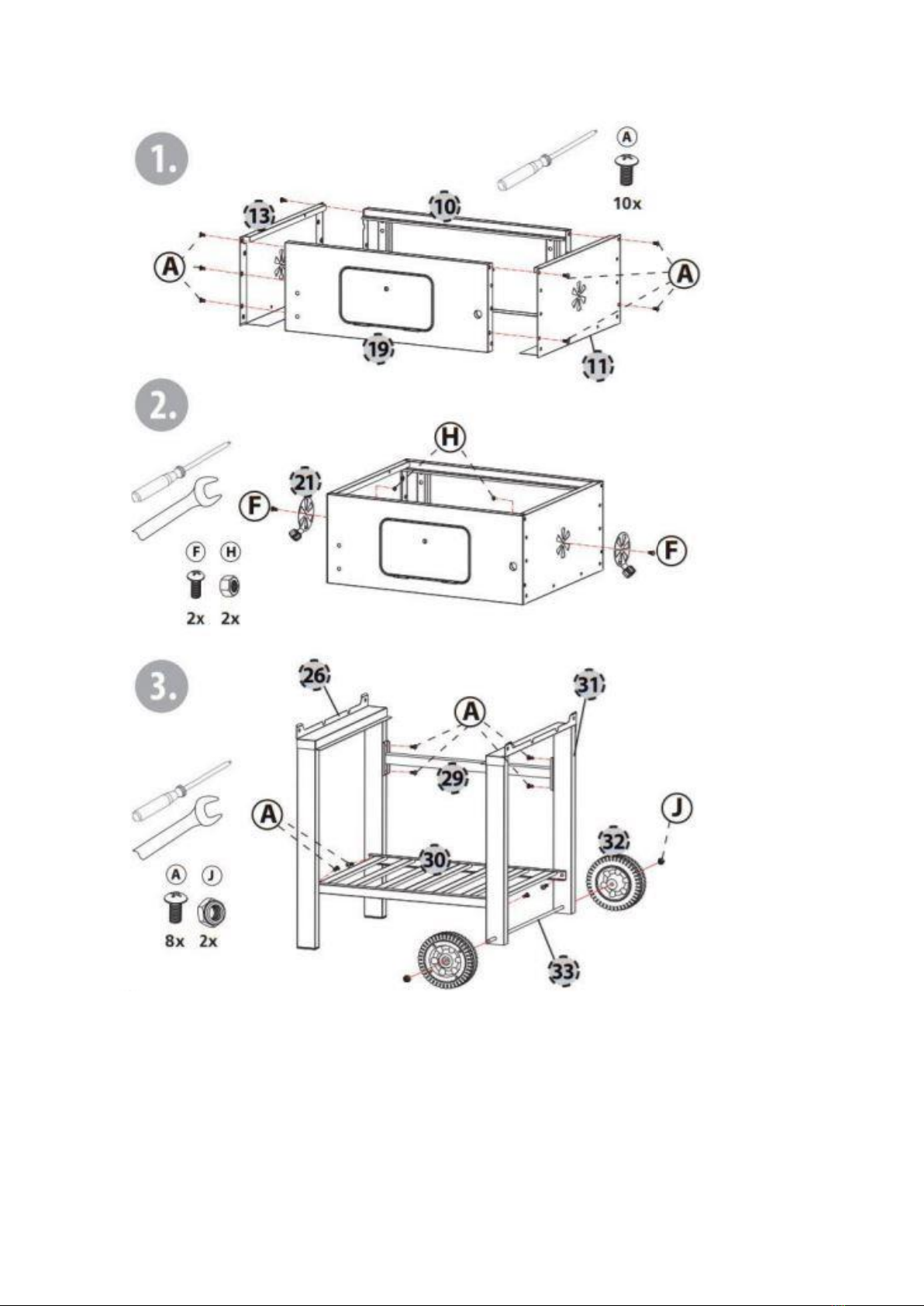 1.

A
10x

13
10
A
A
19
11

2.

H
21
F
F
F H
2x 2x

3.

26
31
A
29
A
J
32
30
A J
8x 2x
33