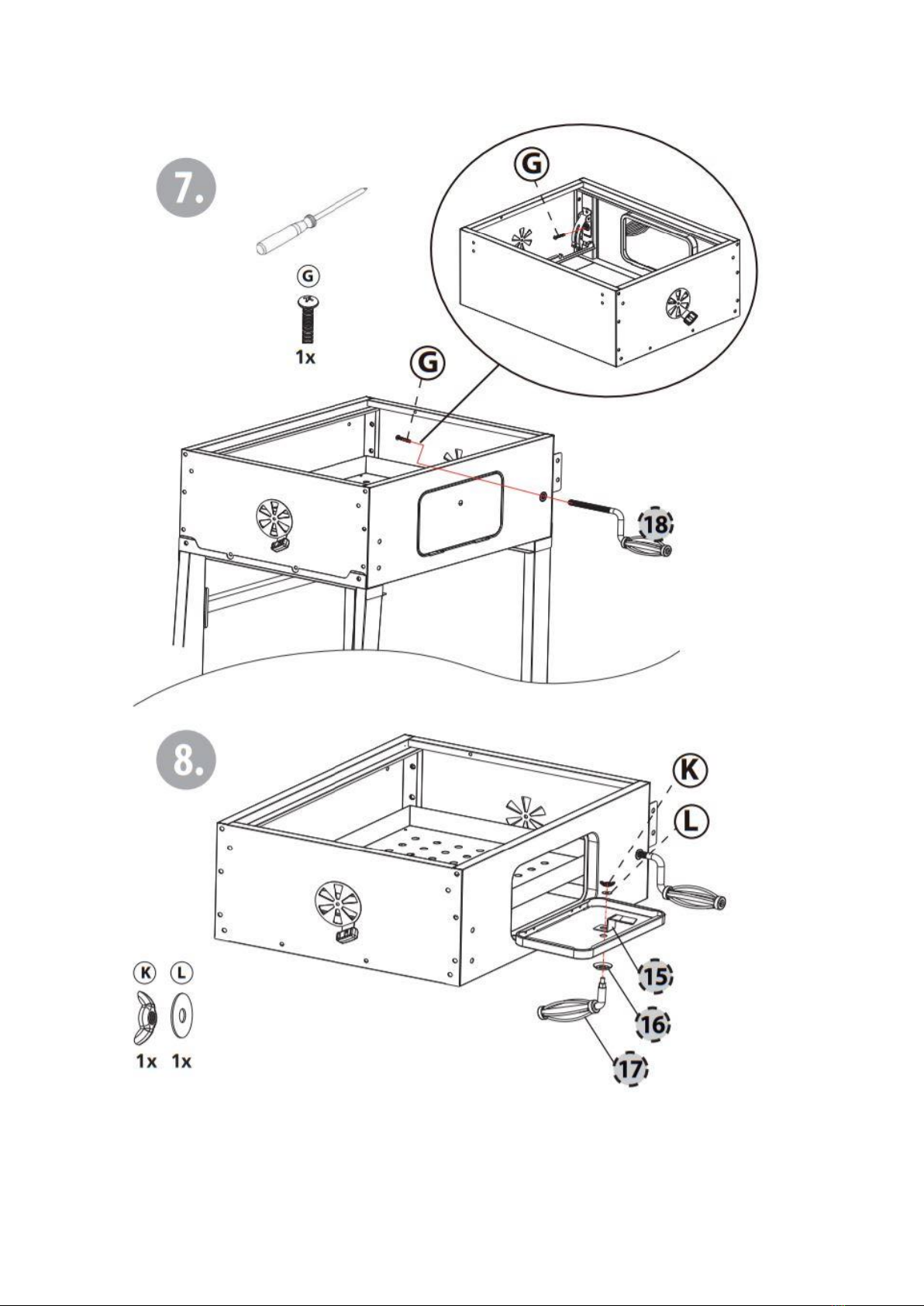 7.

G

1x

G

G

18

8.

K

L

15

16

17

K L

1x 1x