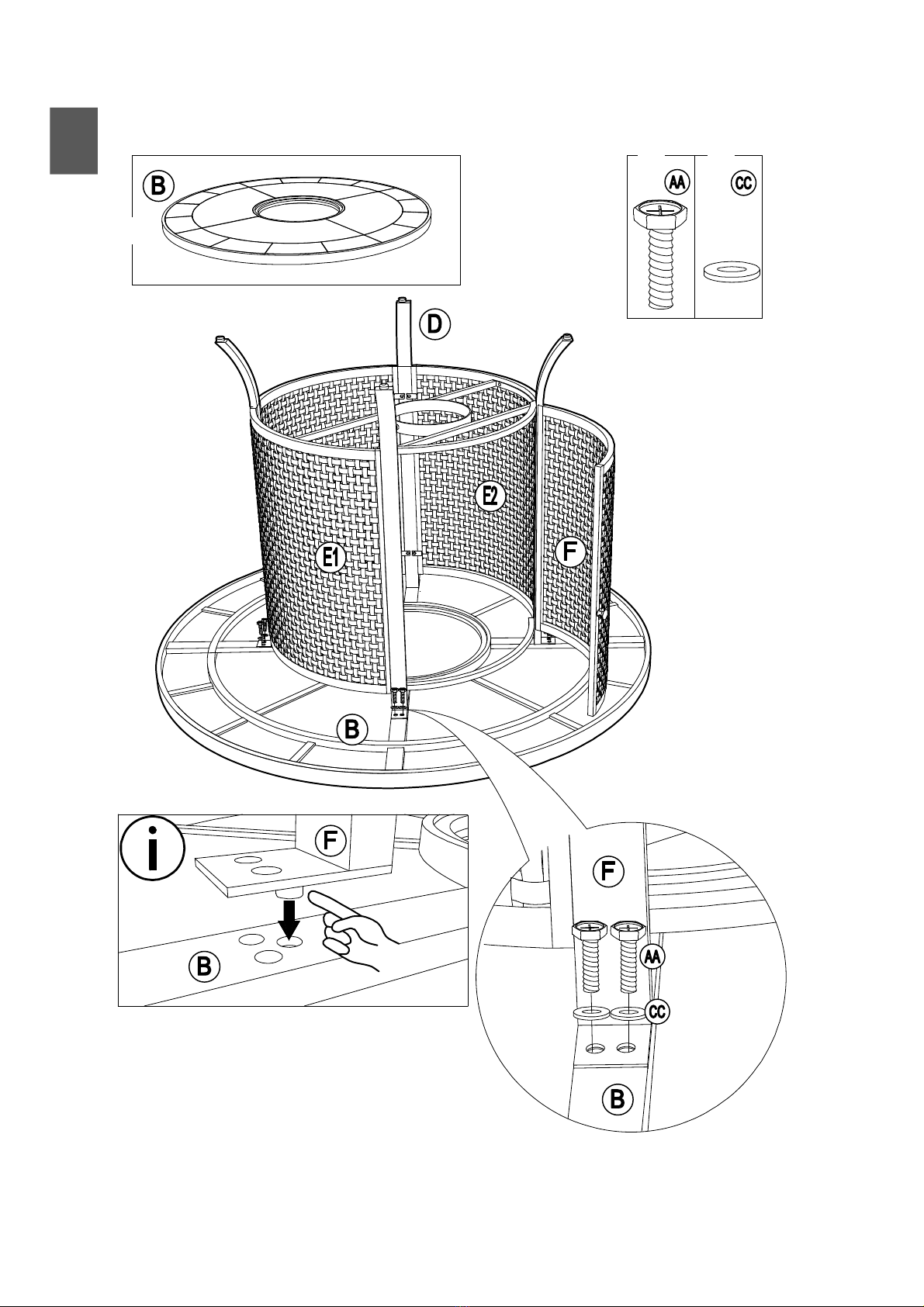 B

AA CC

D

E2

E1

F

B

i

F

B

F

AA

CC

B