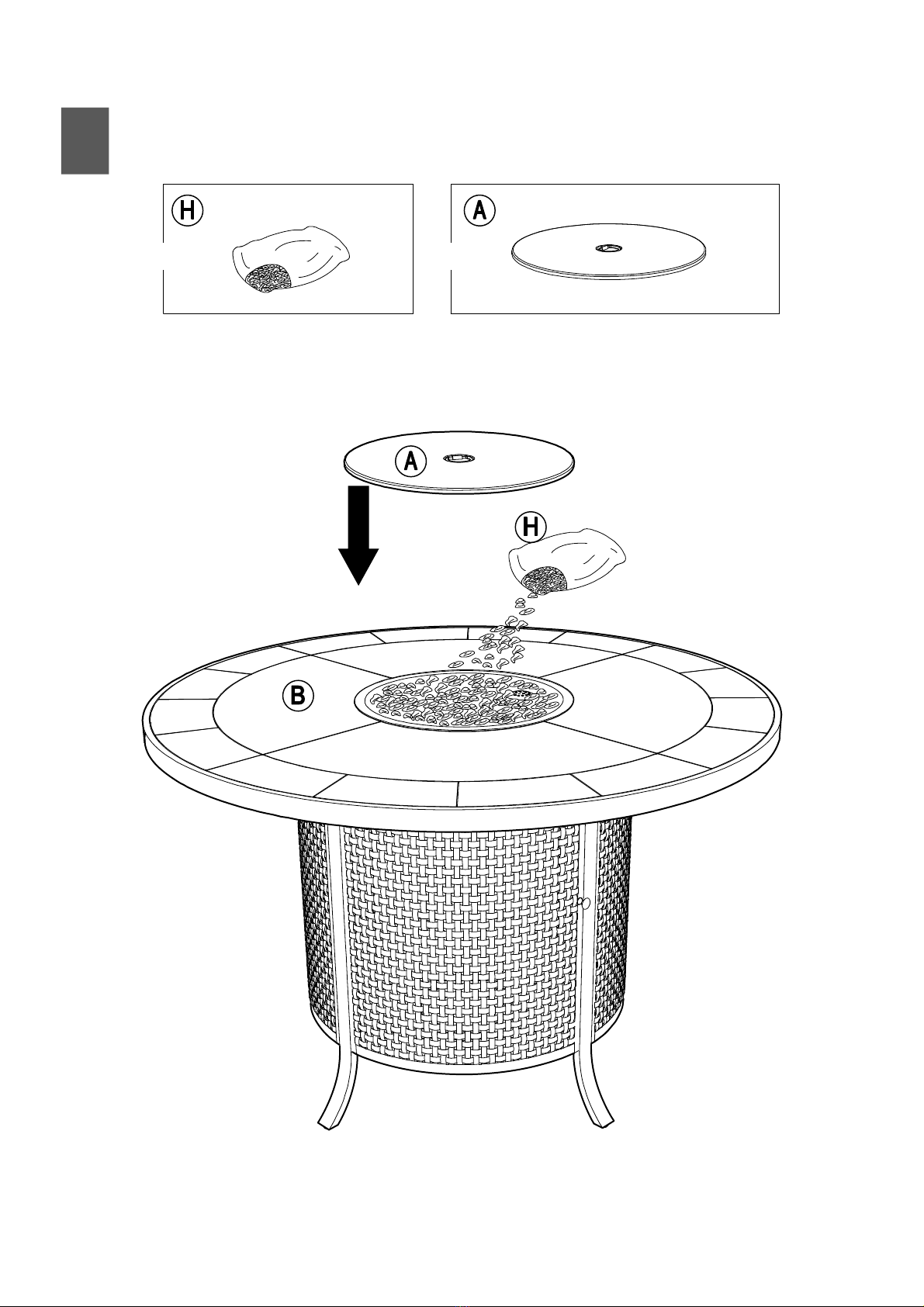 H

A

A

H

B