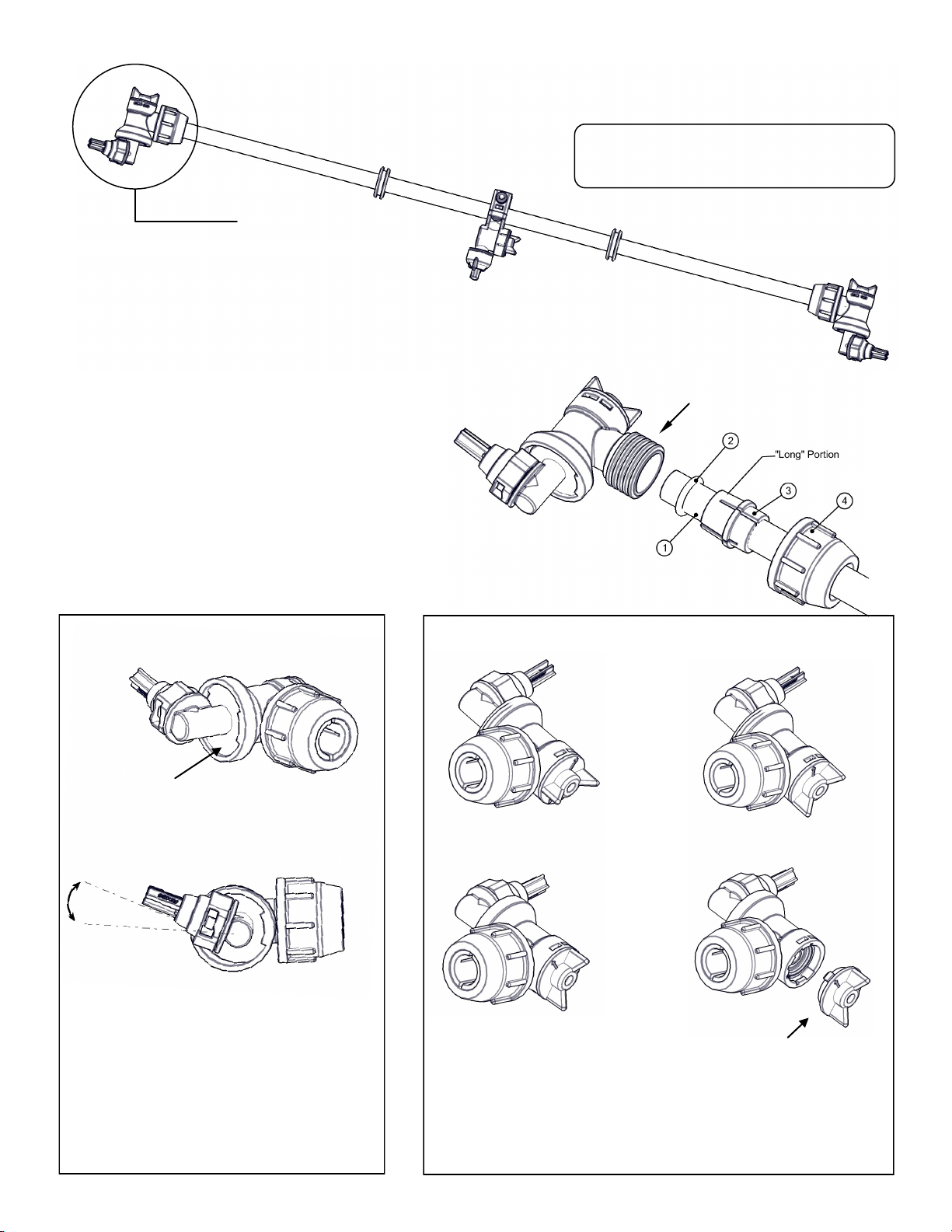 2

"Long" Portion

3

4

1