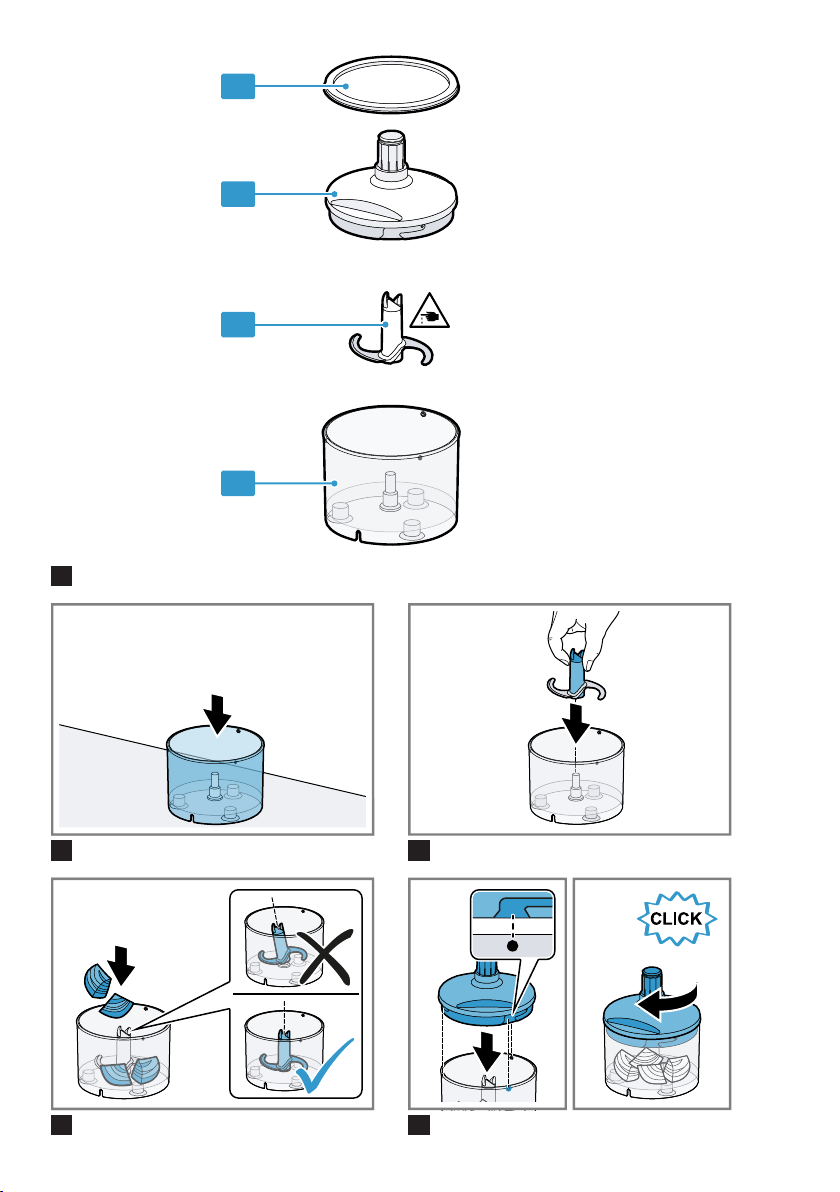 CLICK