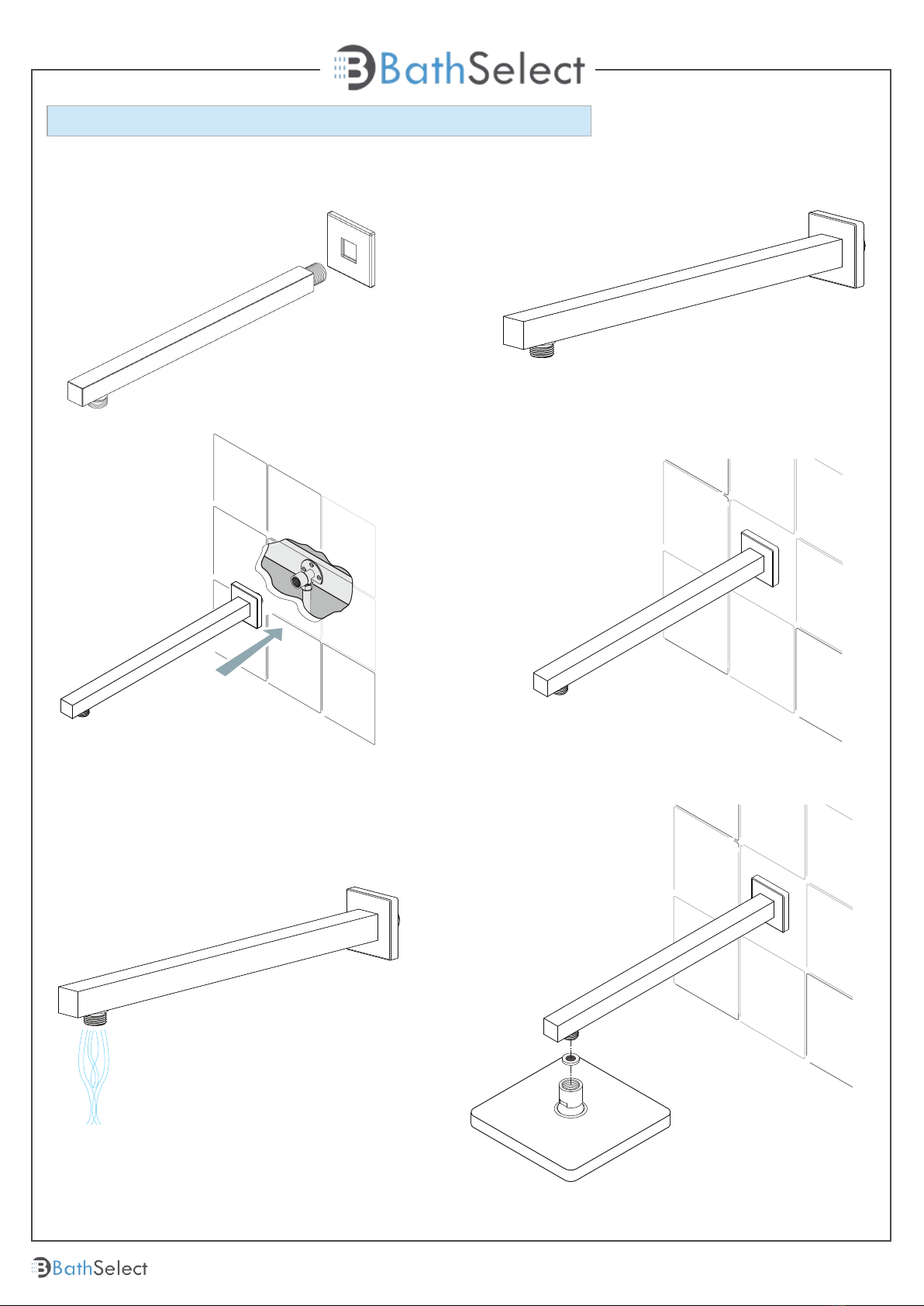 BathSelect

BathSelect