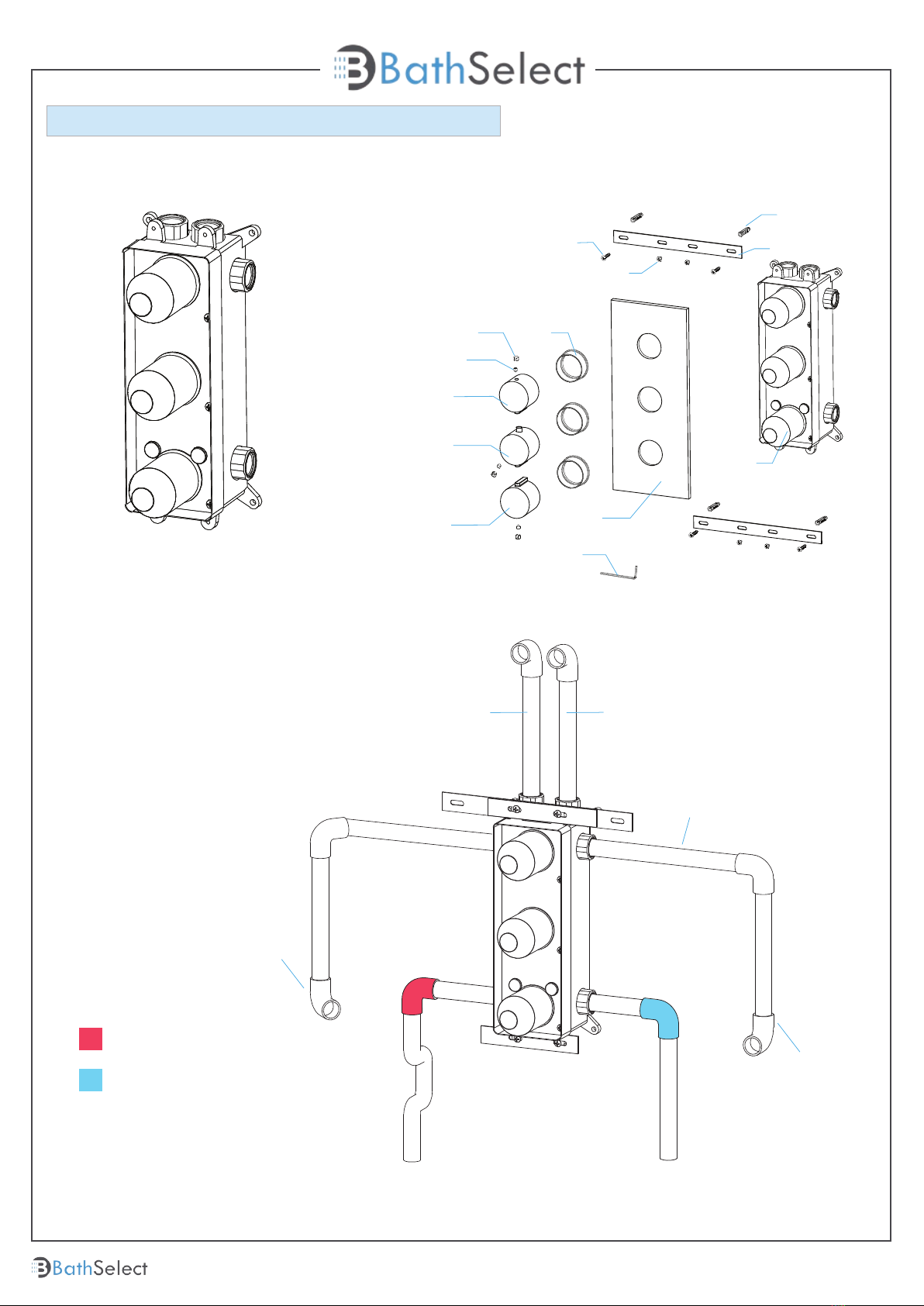 BathSelect

BathSelect