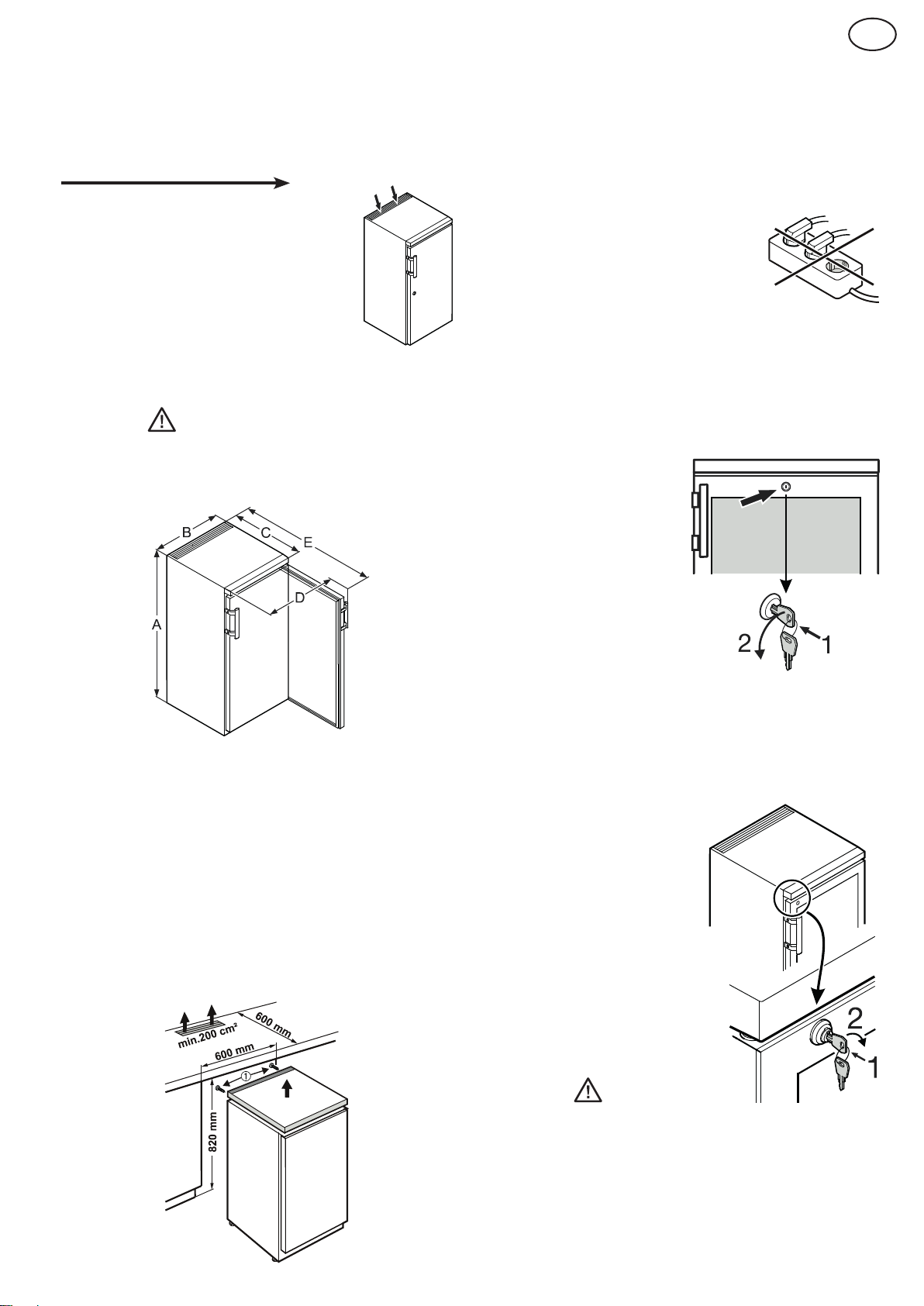 B
C
E
D
A

2
1

min.200 cm²
600 mm
600 mm
①
820 mm

2
1