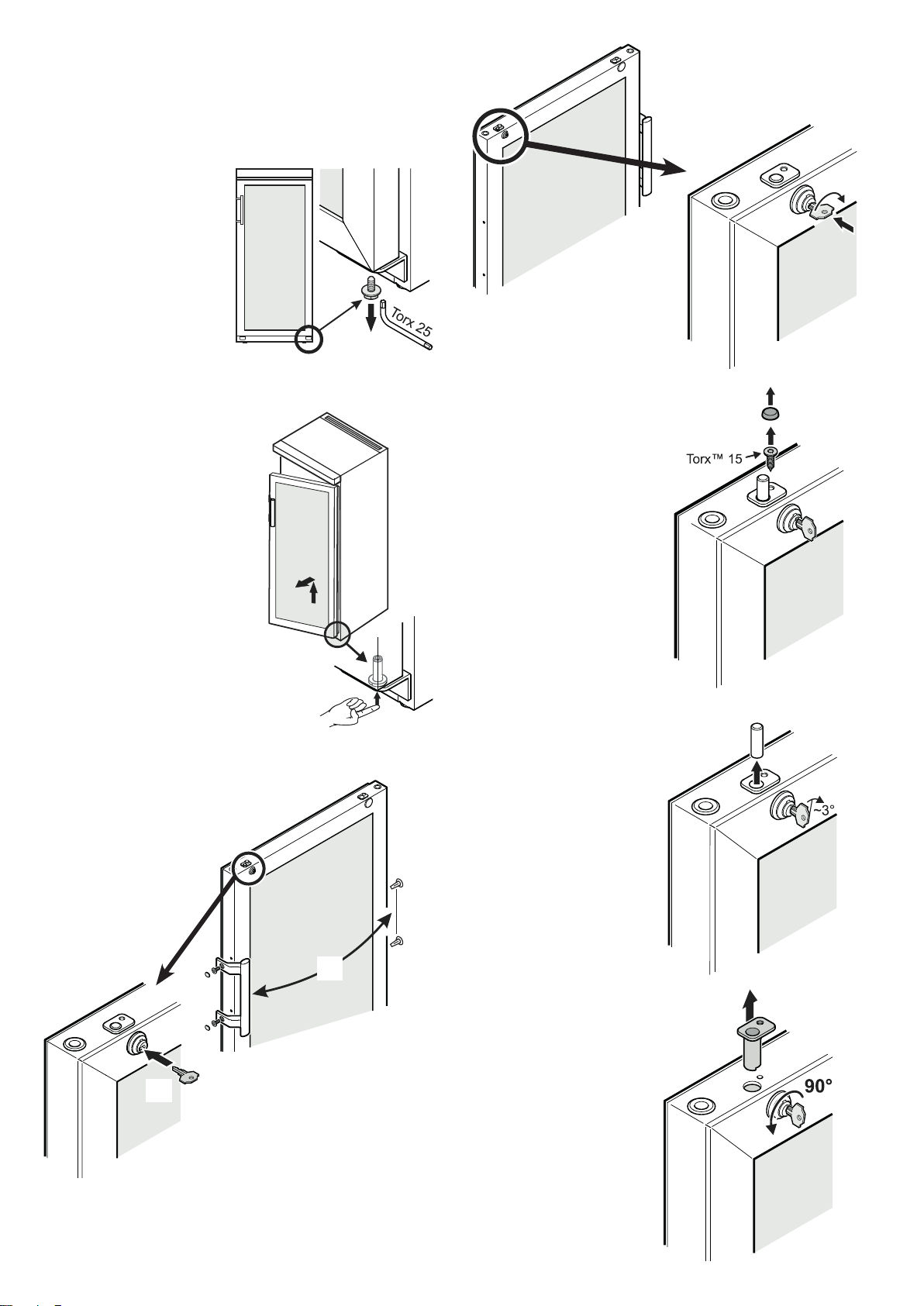 Torx 25

Torx™ 15

~3°

90°