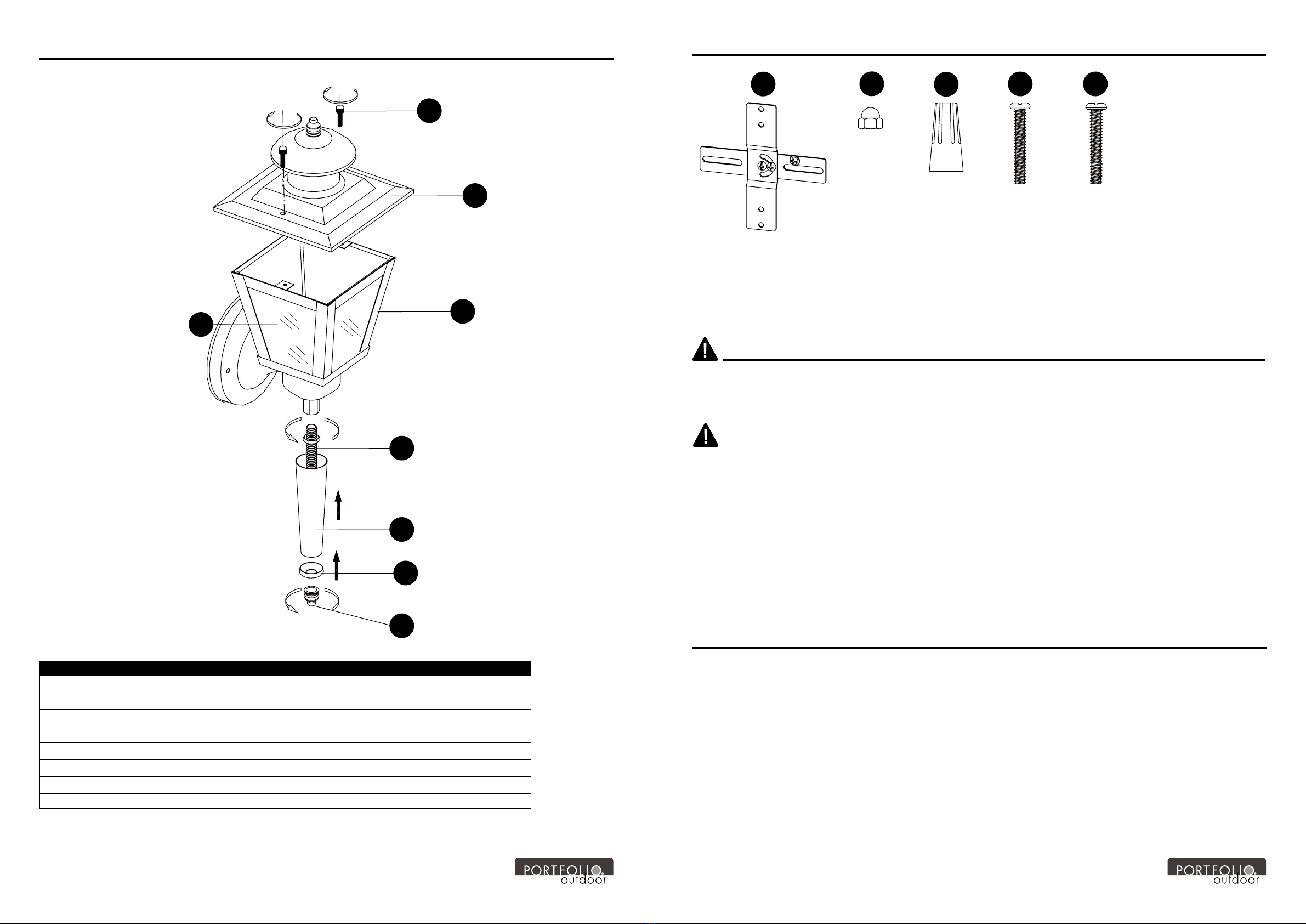 PORTFOLIO
outdoor

PORTFOLIO
outdoor