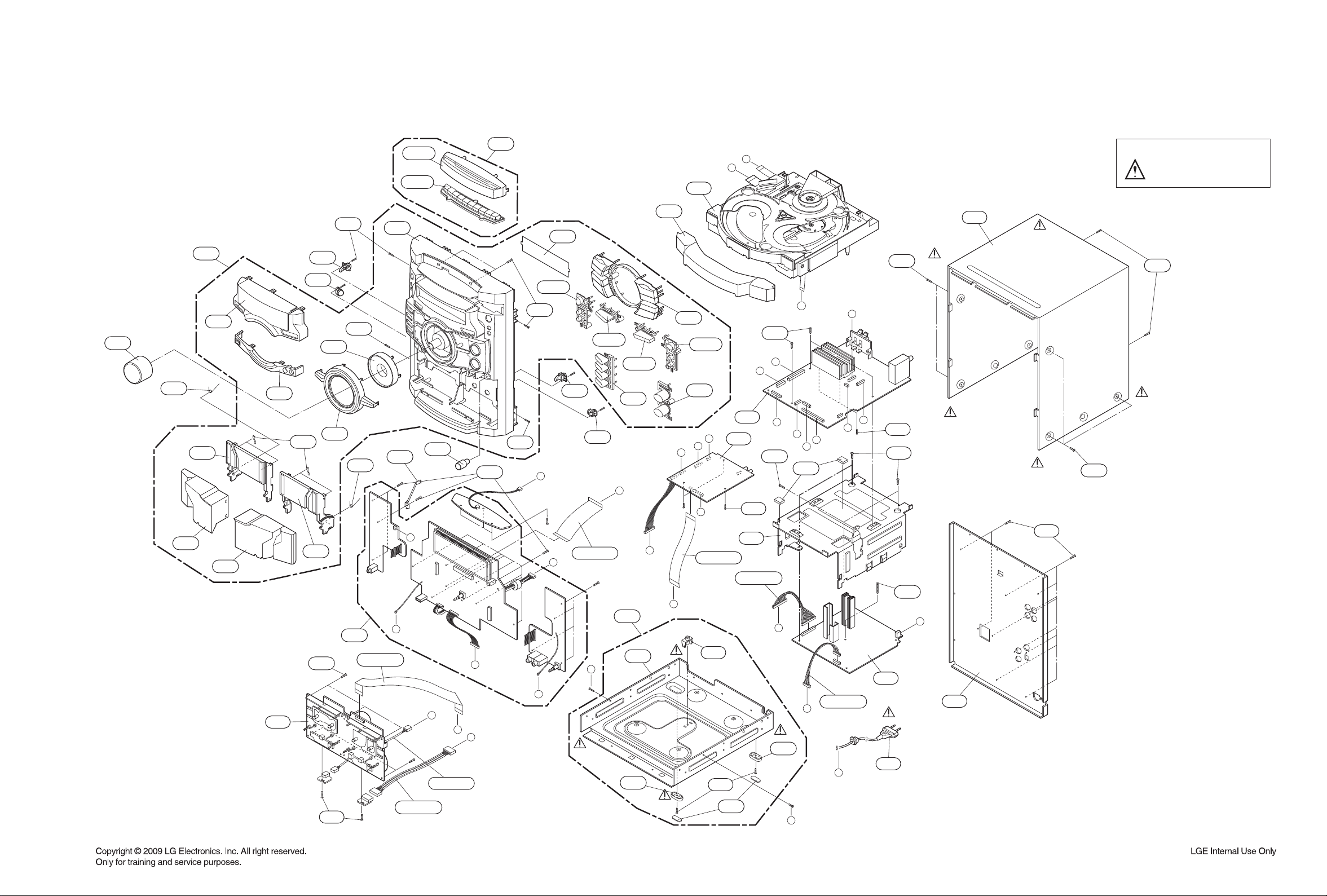 Copyright © 2009 LG Electronics. Inc. All right reserved.
Only for training and service purposes.

LGE Internal Use Only