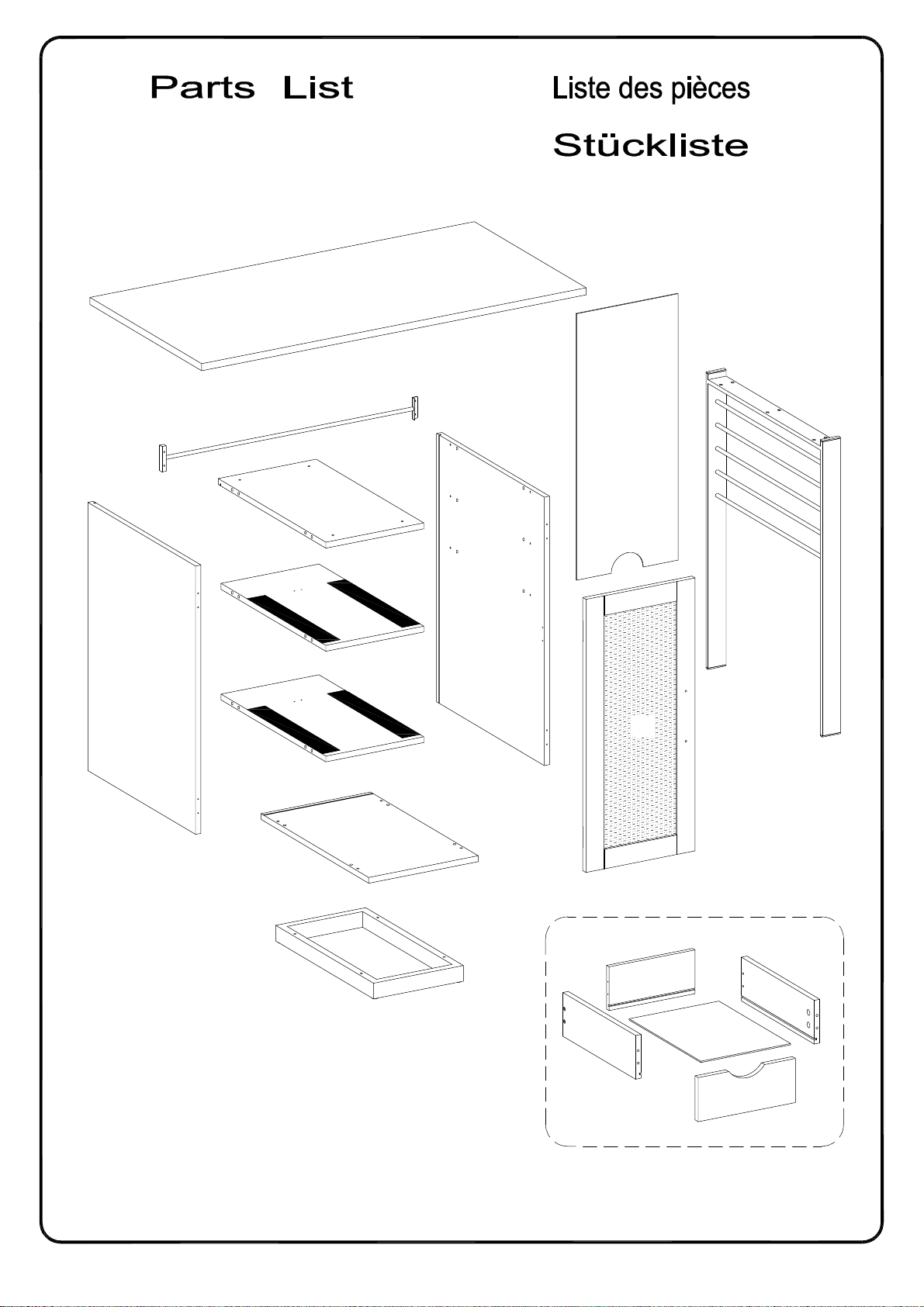 Parts List

Liste des pièces

Stückliste