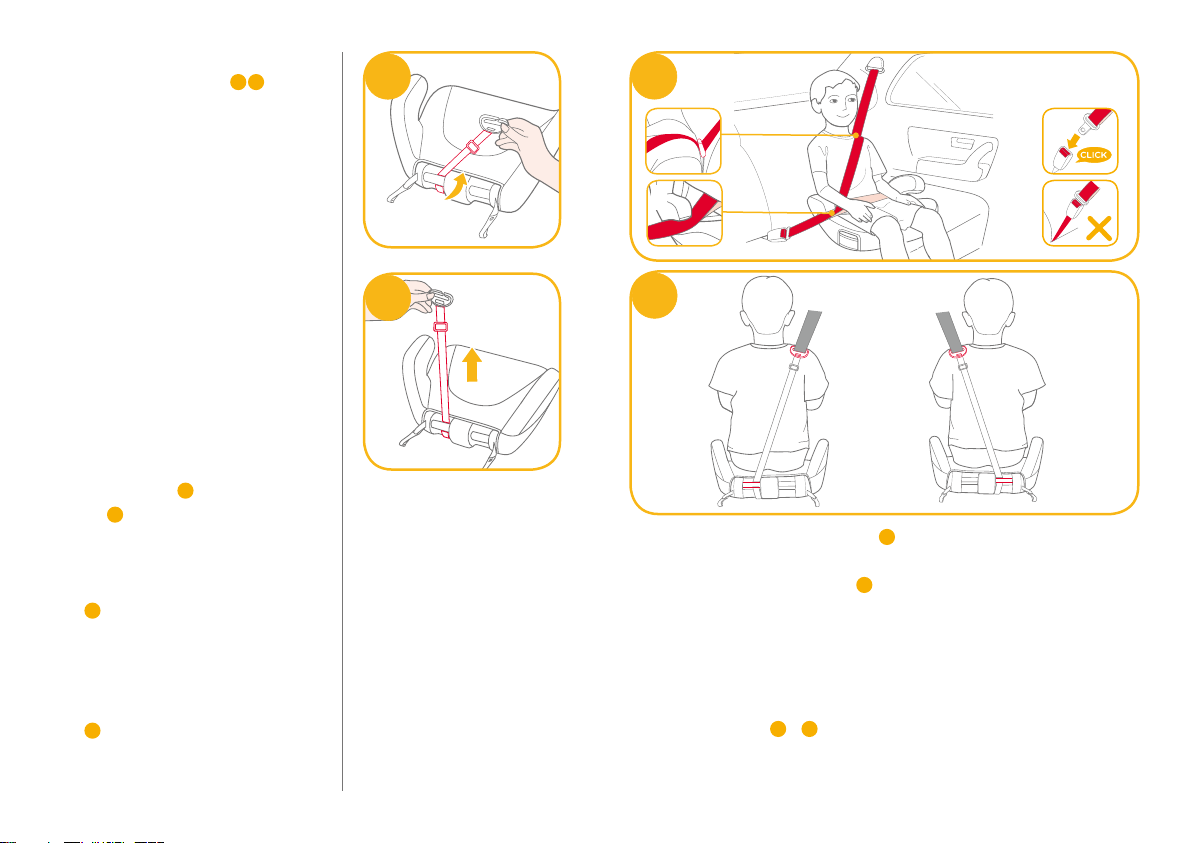 CLICK