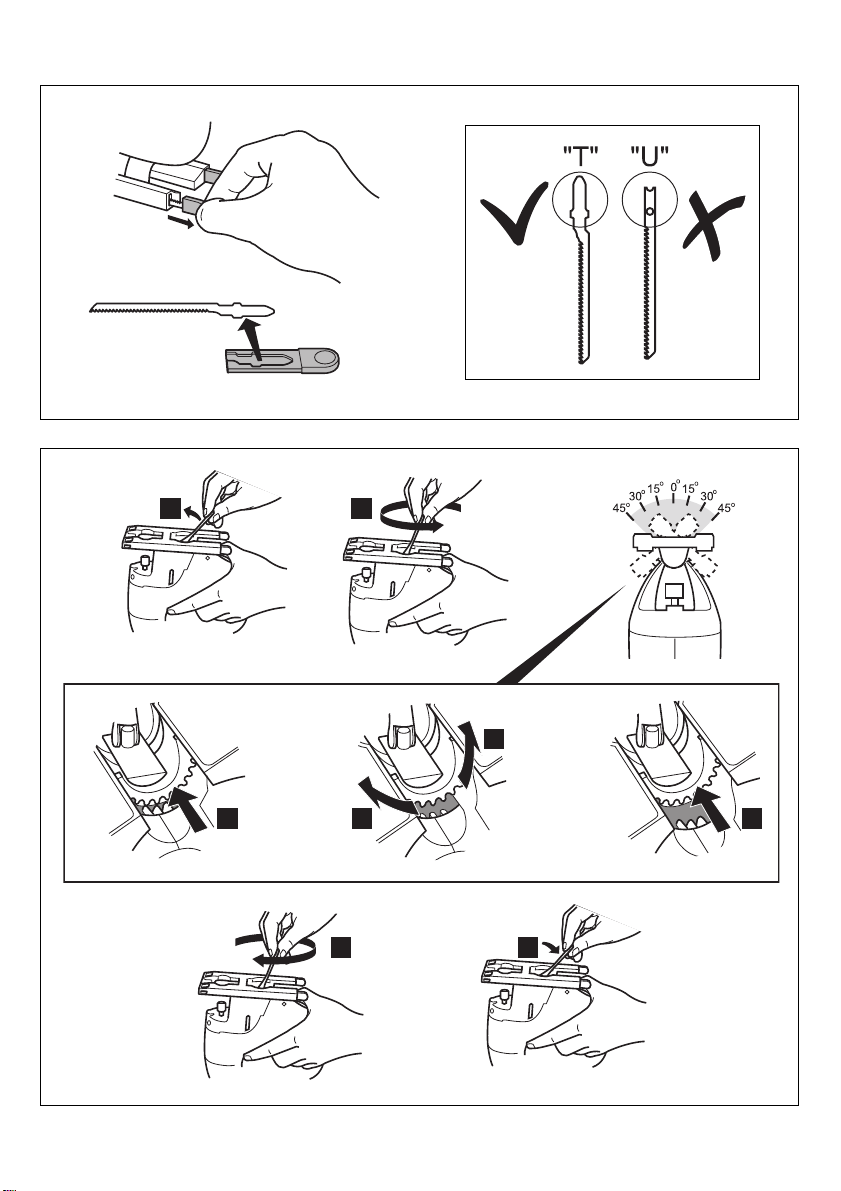 "T" "U"

45° 30° 15° 0° 15° 30° 45°