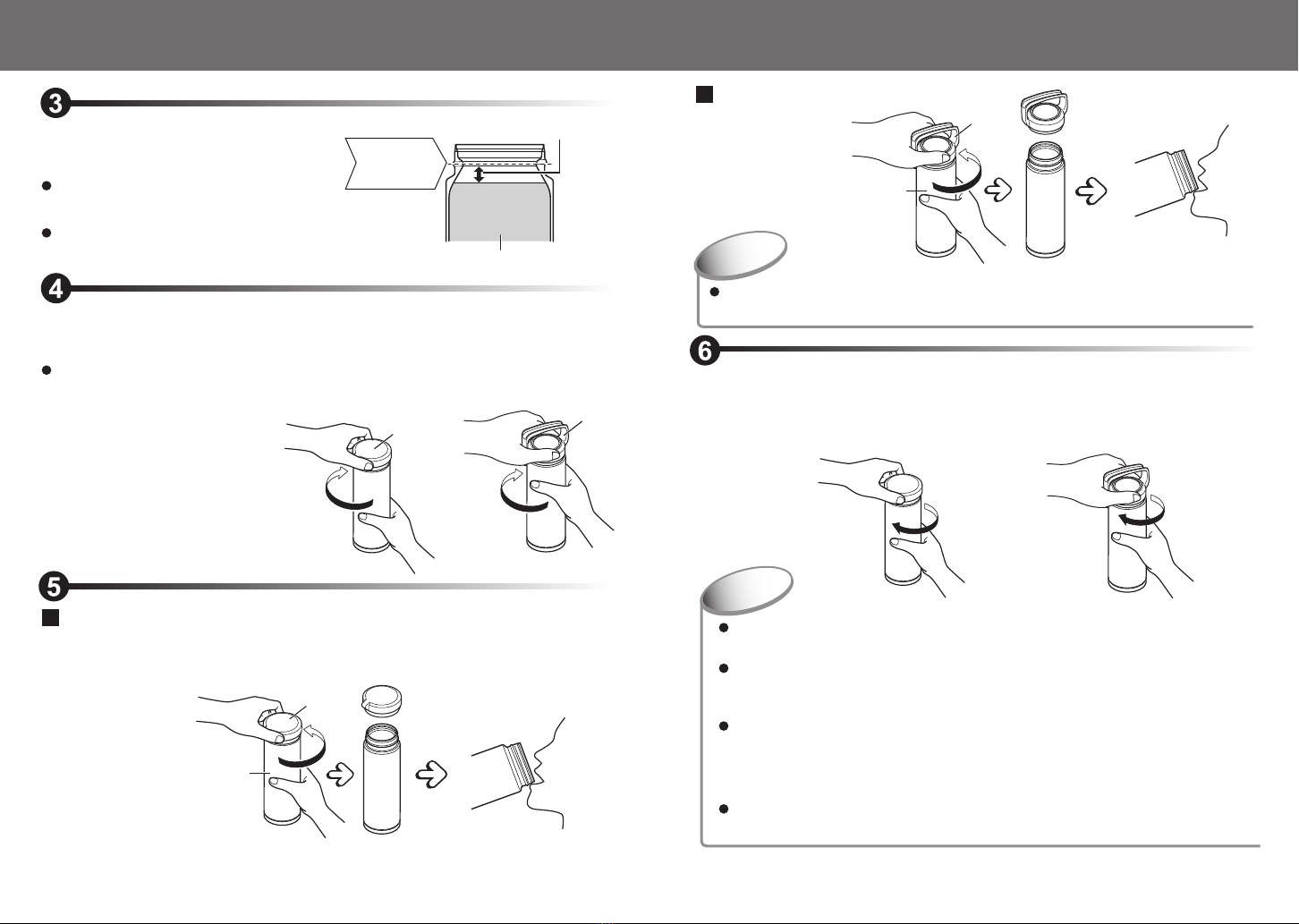 3

4

5

6