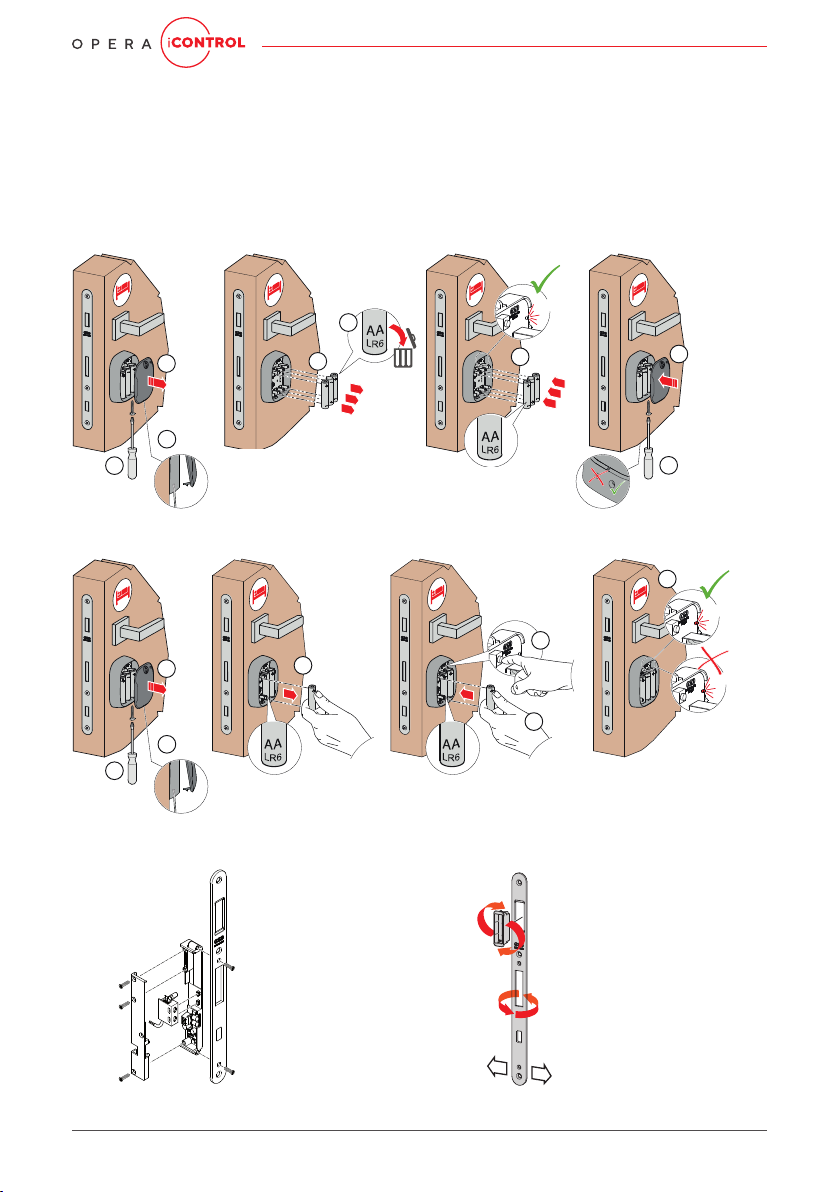 OPERA iCONTROL

AA LR6

AA LR6

AA LR6

AA LR6