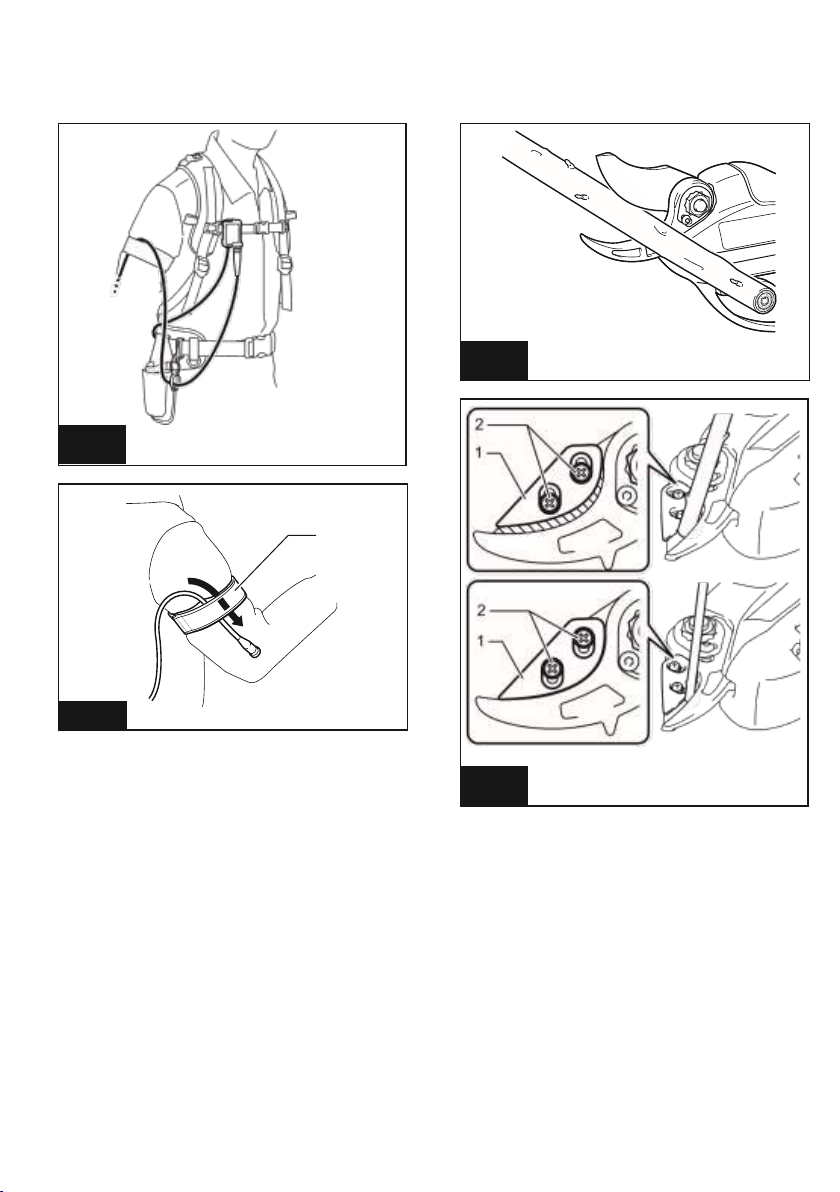 2
1
2
1