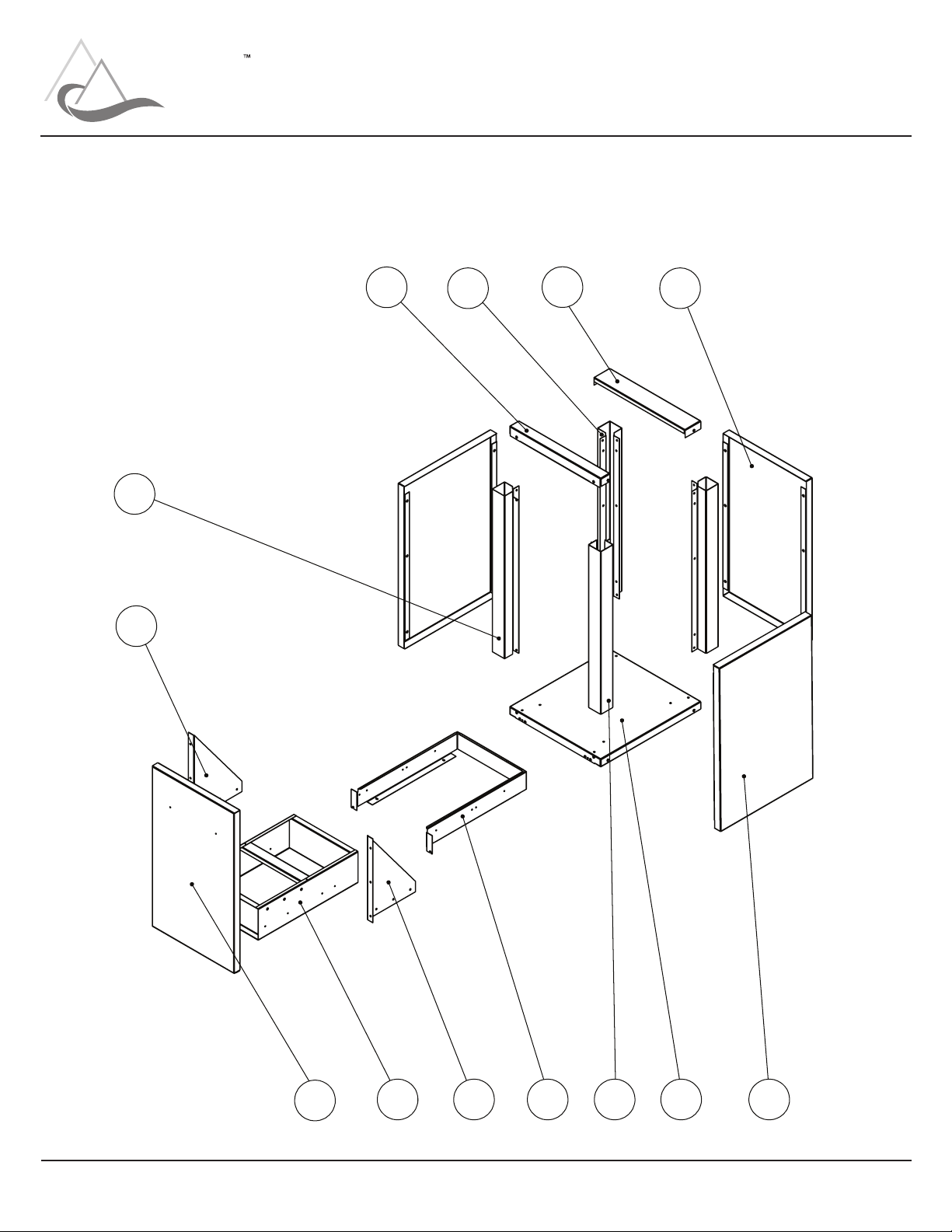 ™