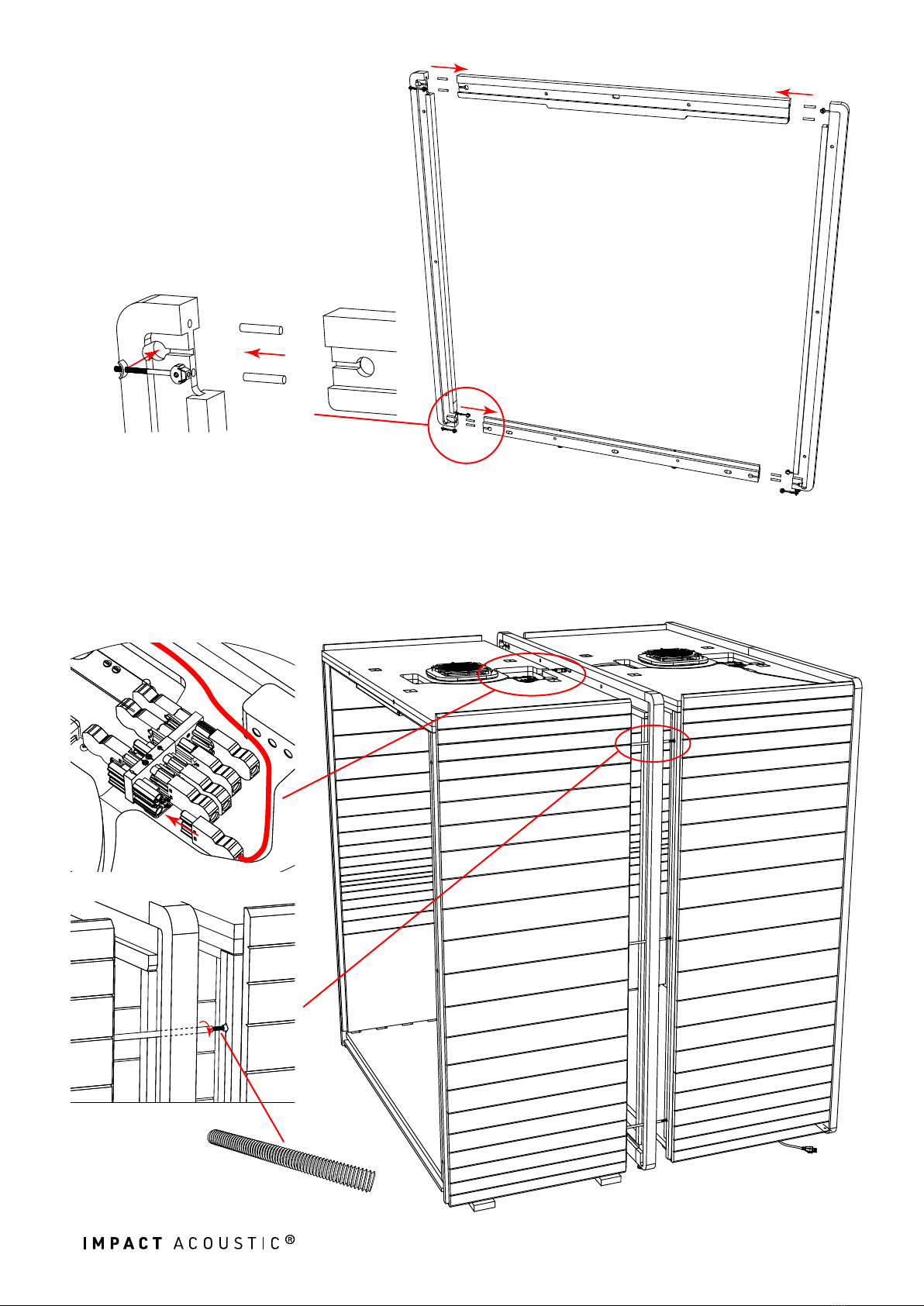 IMPACT ACOUSTIC®