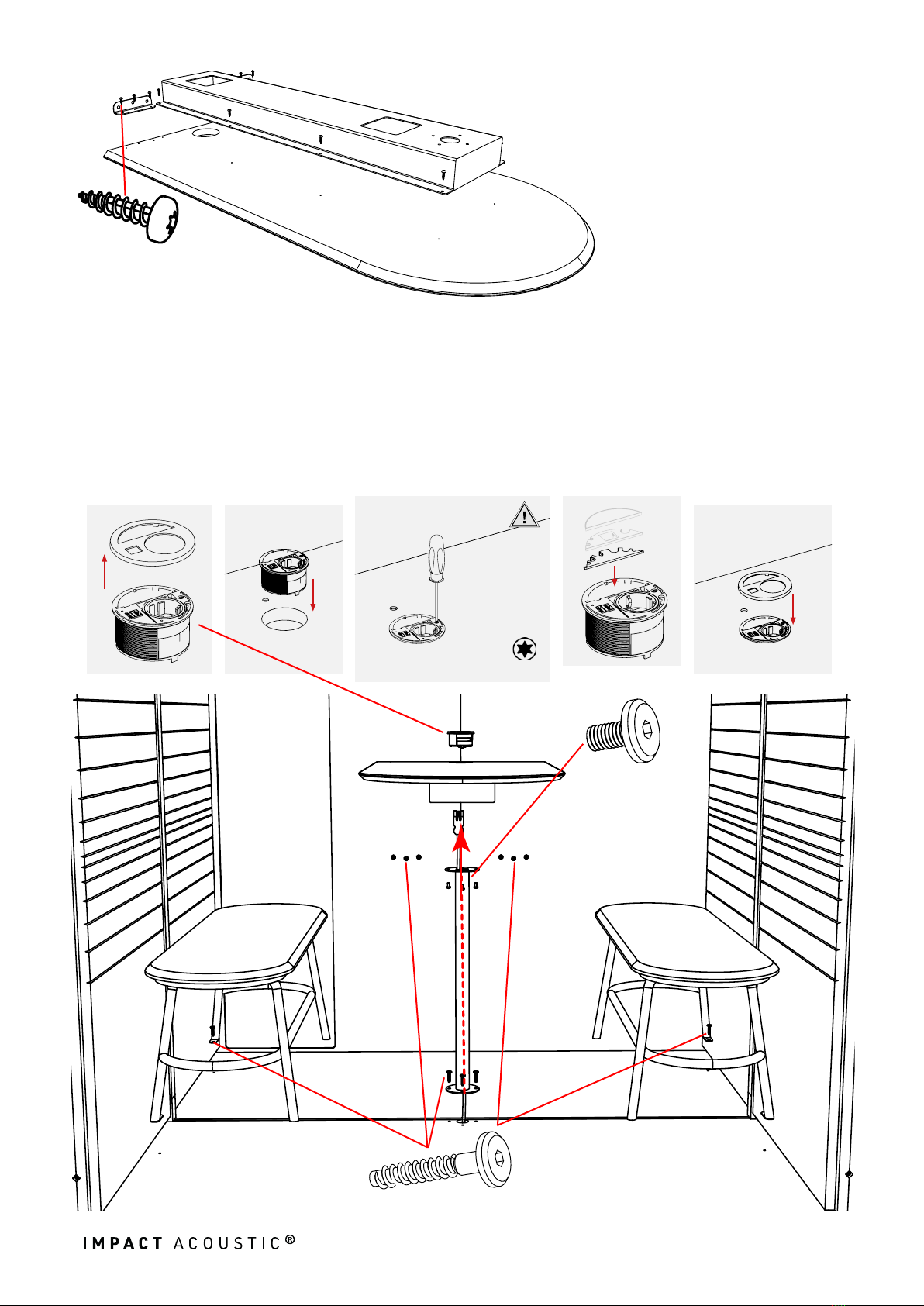 IMPACT ACOUSTIC®