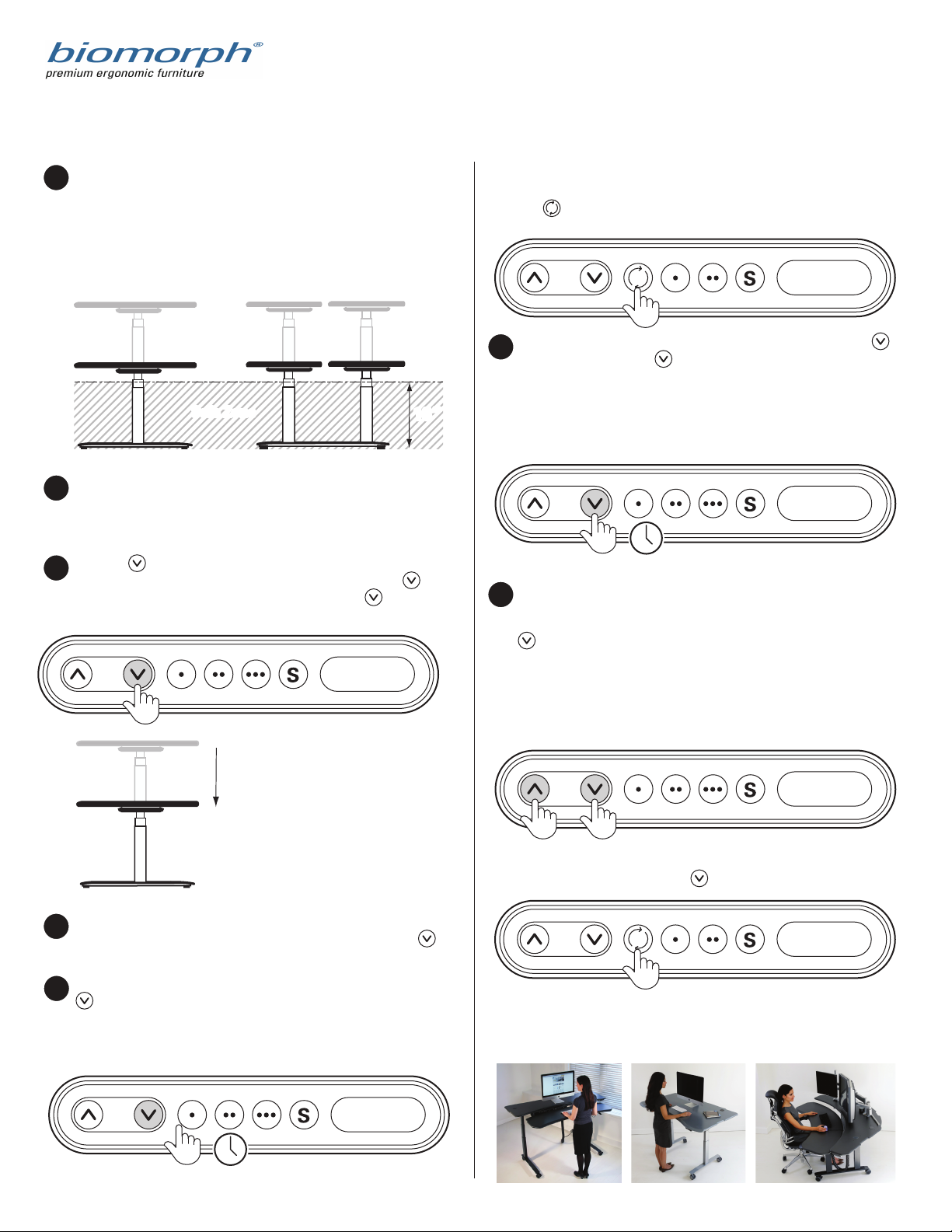 biomorph®
premium ergonomic furniture

S

S

S

S

S

S