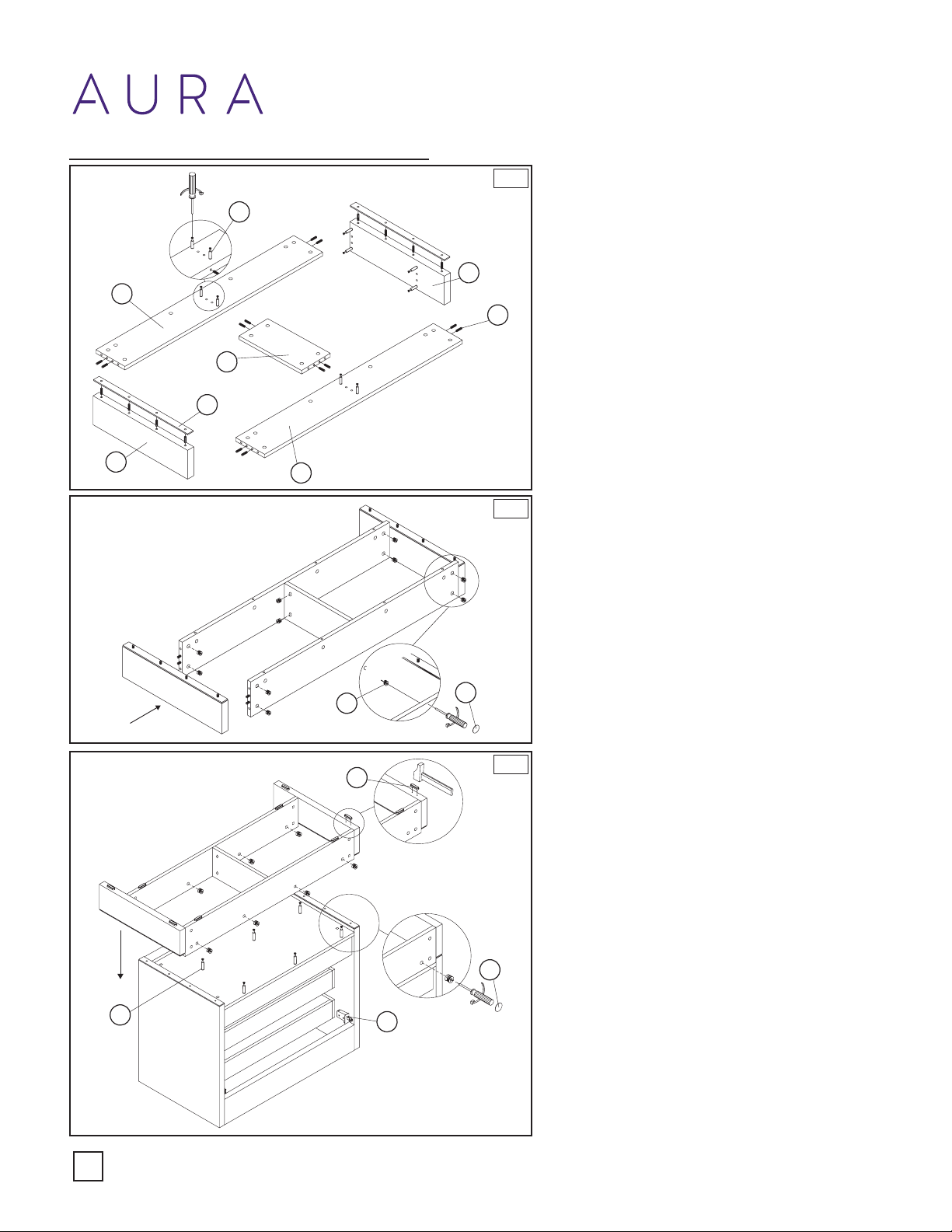 AURA