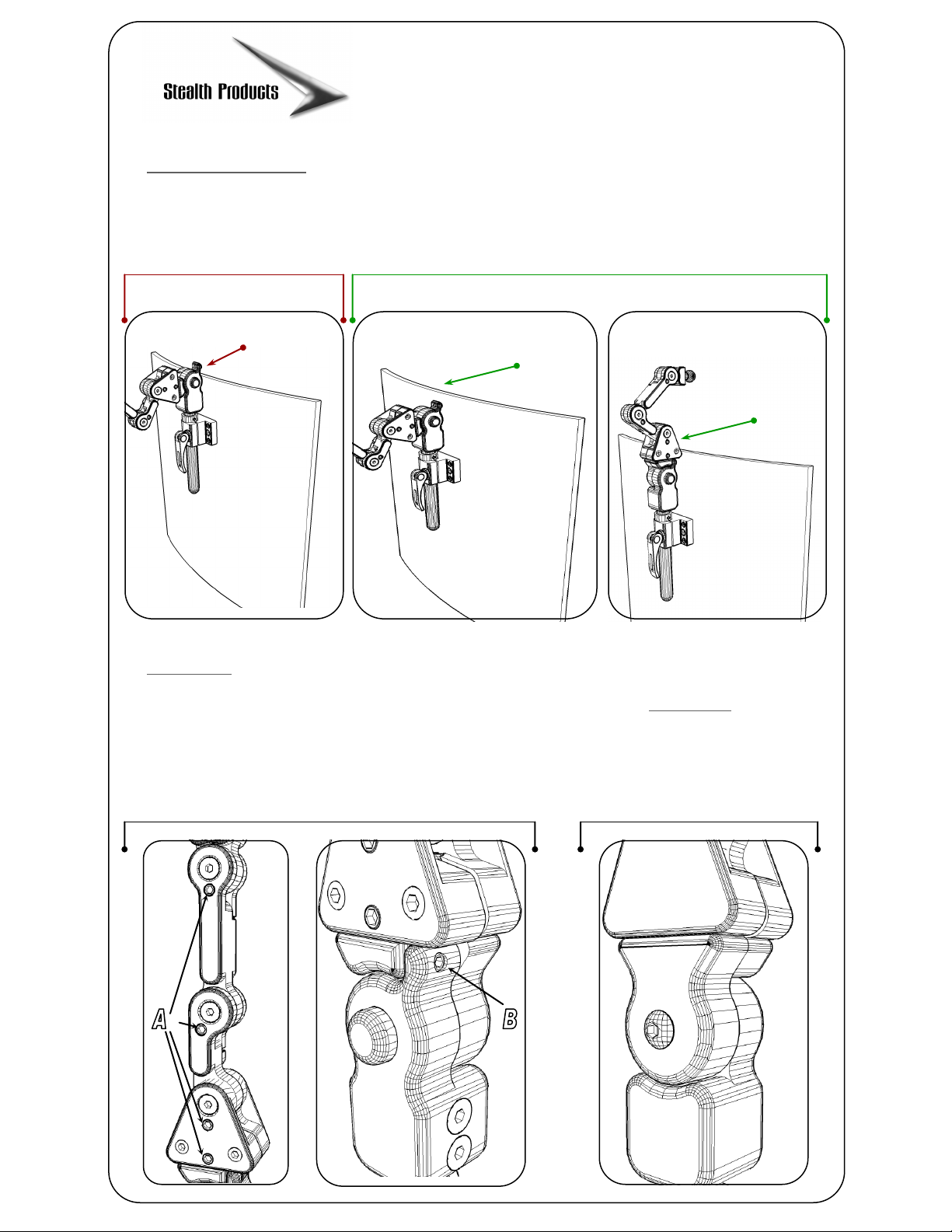 Stealth Products

A

B