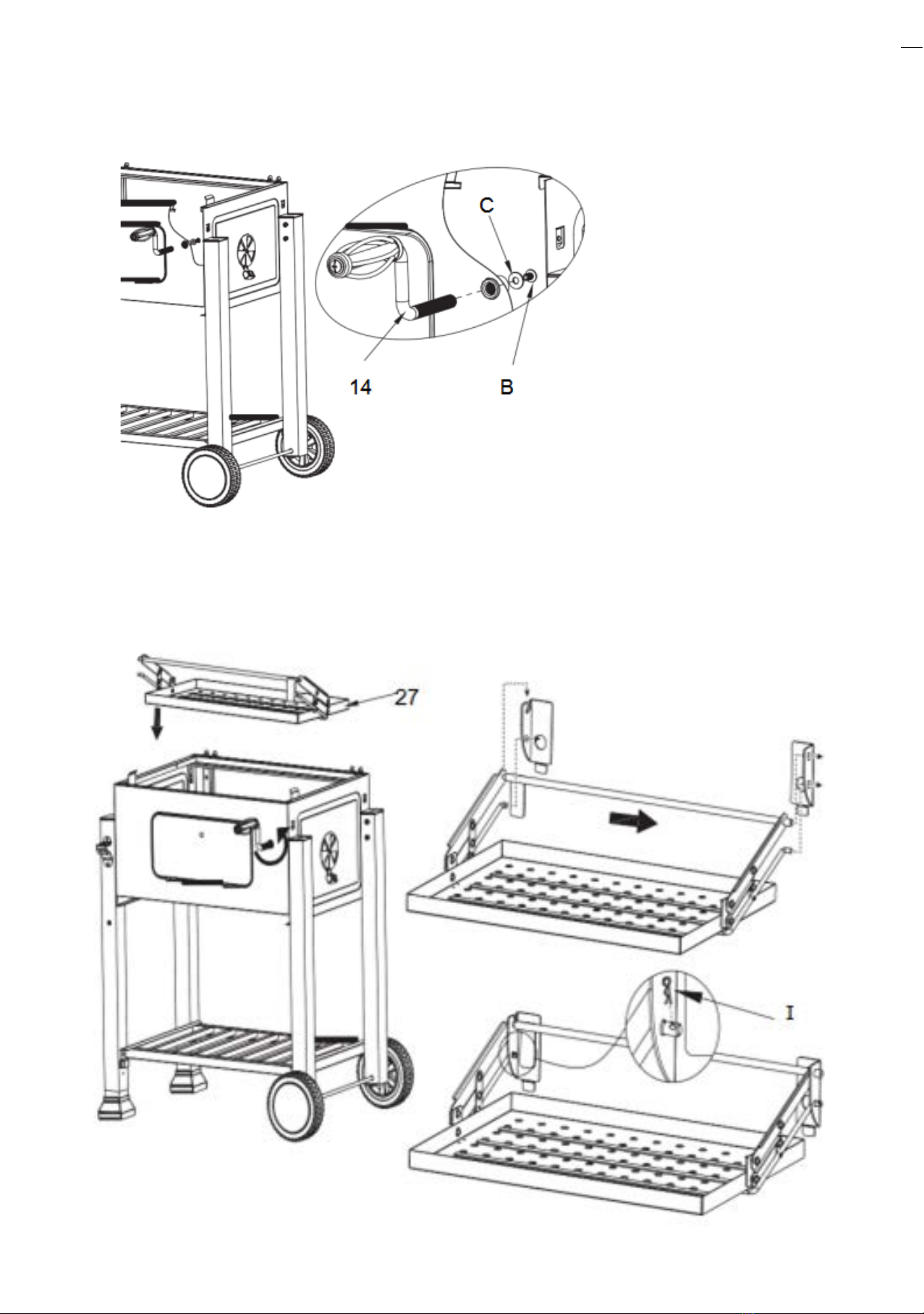 C
14
B
27
I