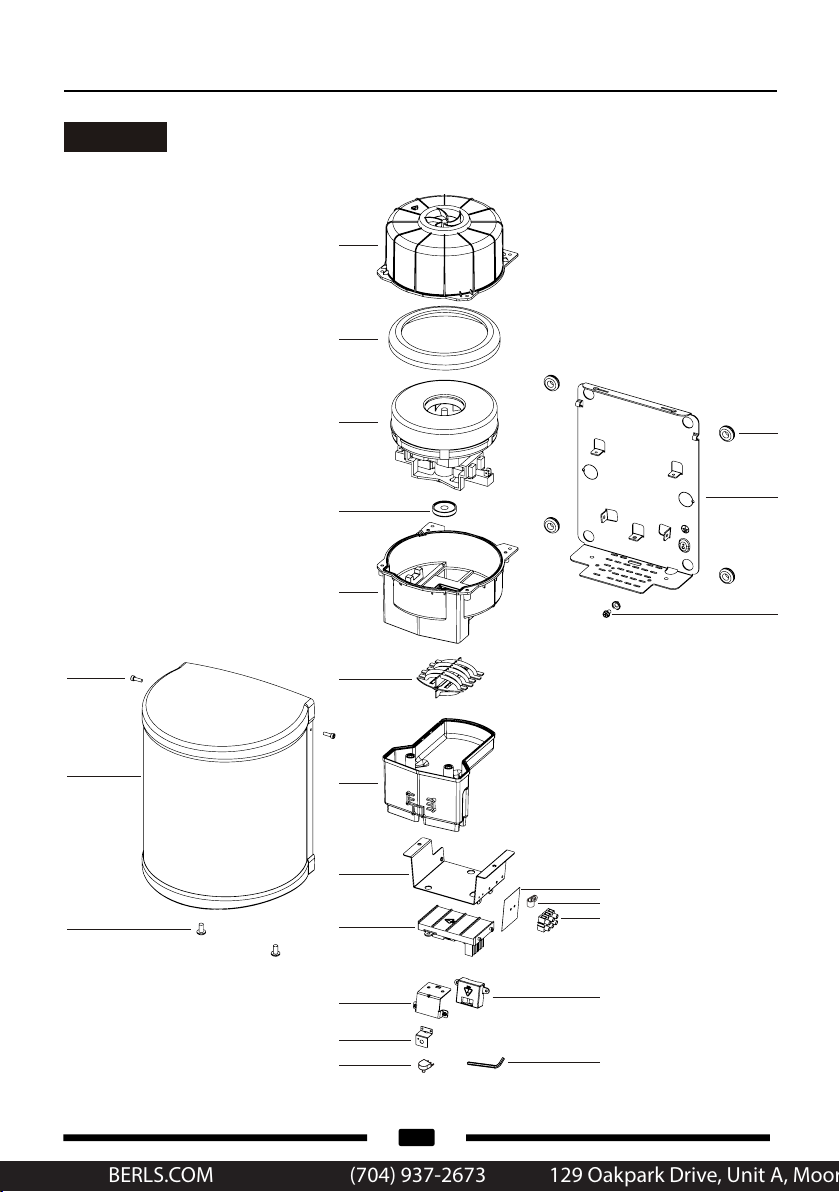 BERLS.COM (704) 937-2673 129 Oakpark Drive, Unit A, Moor