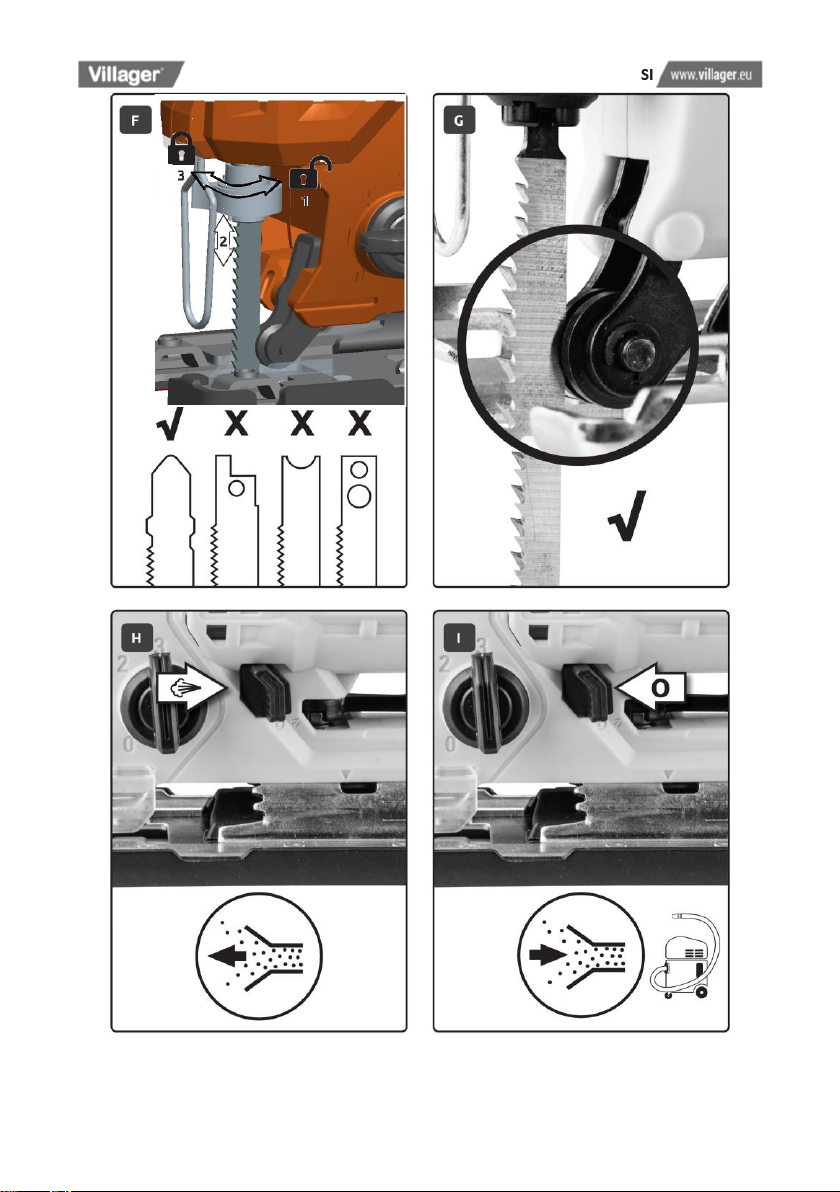 Villager

SI www.villager.eu

F

3

1

2

√ X X X

G

√

H

2

3

0

I

2

3

0

O