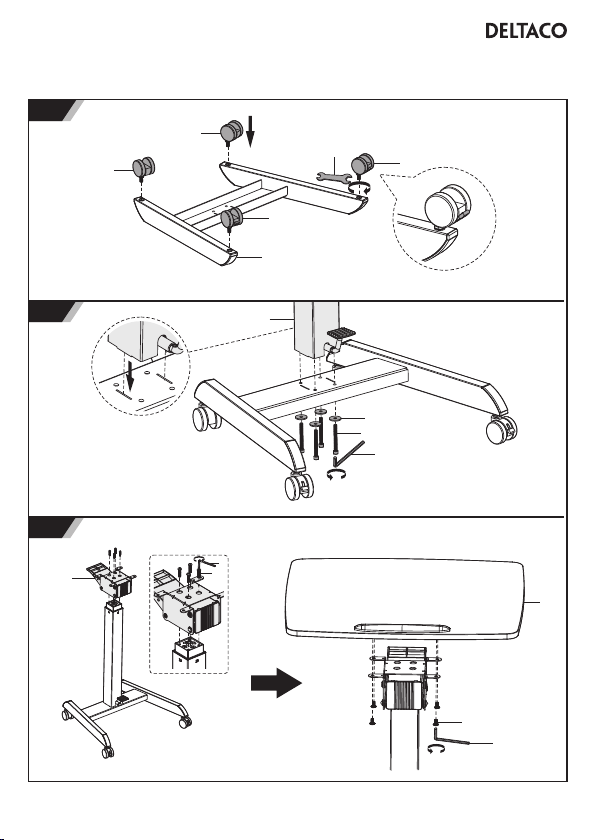 DELTACO