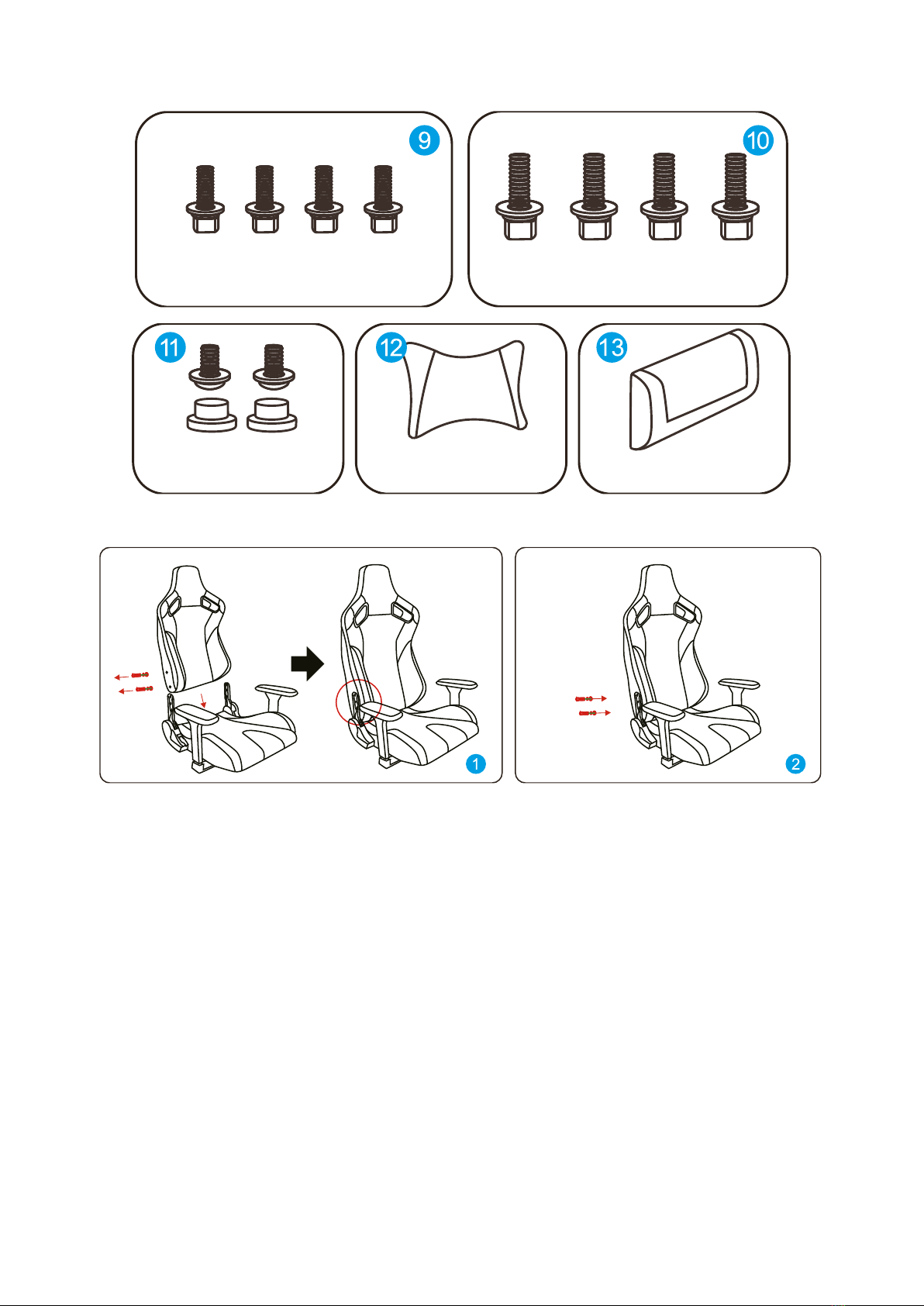 9

10

11

12

13

1

2