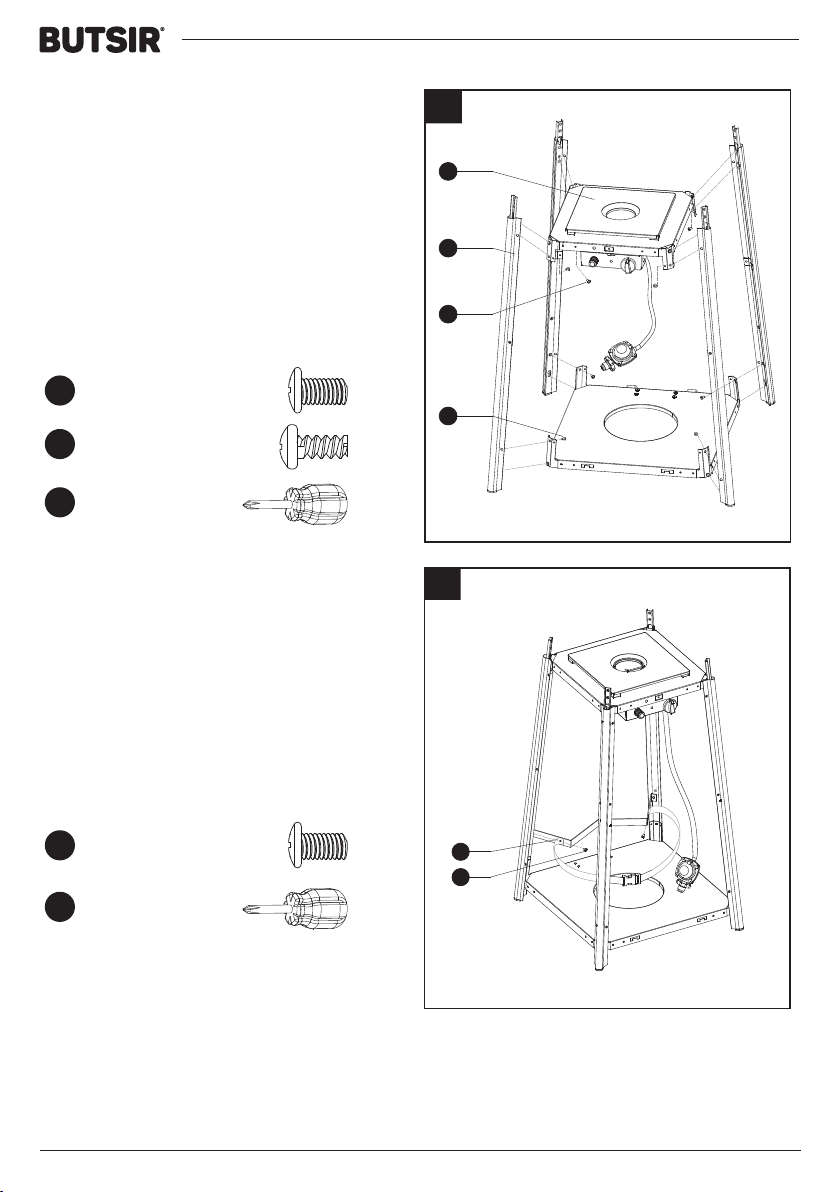 BUTSIR®