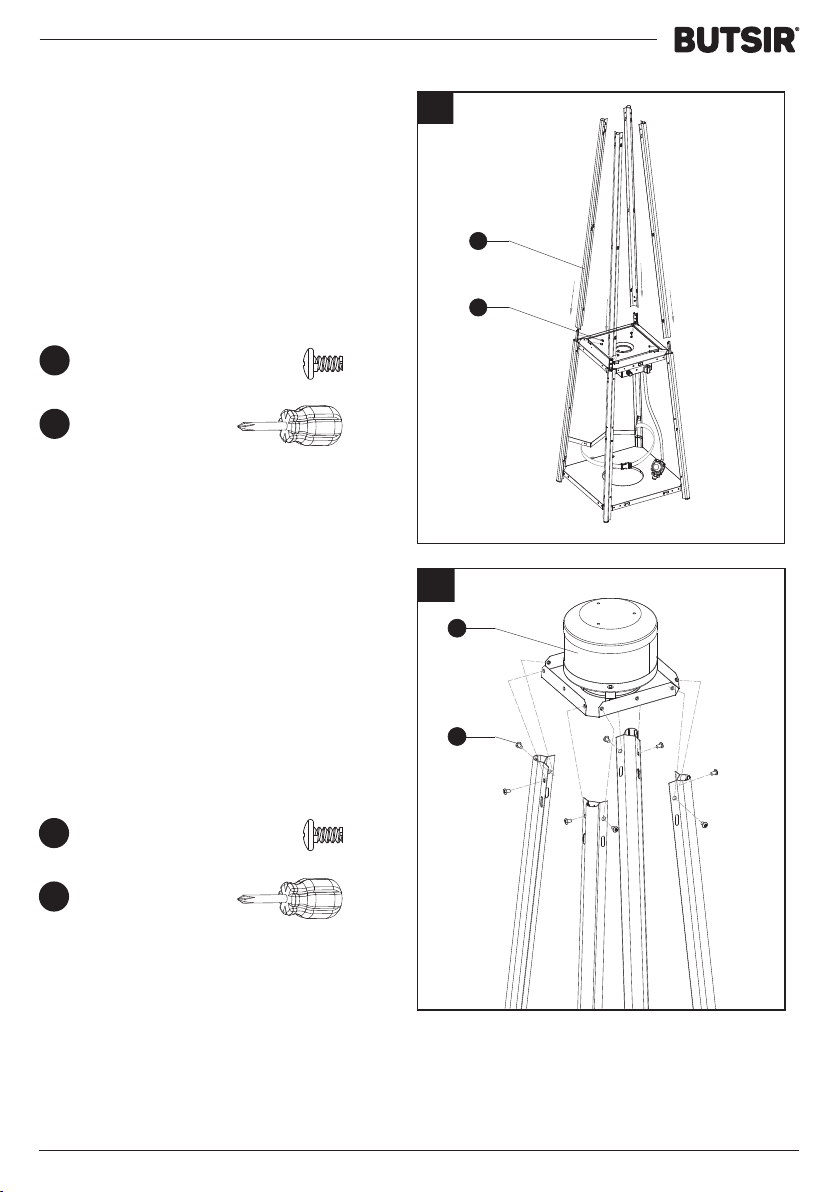 BUTSIR®