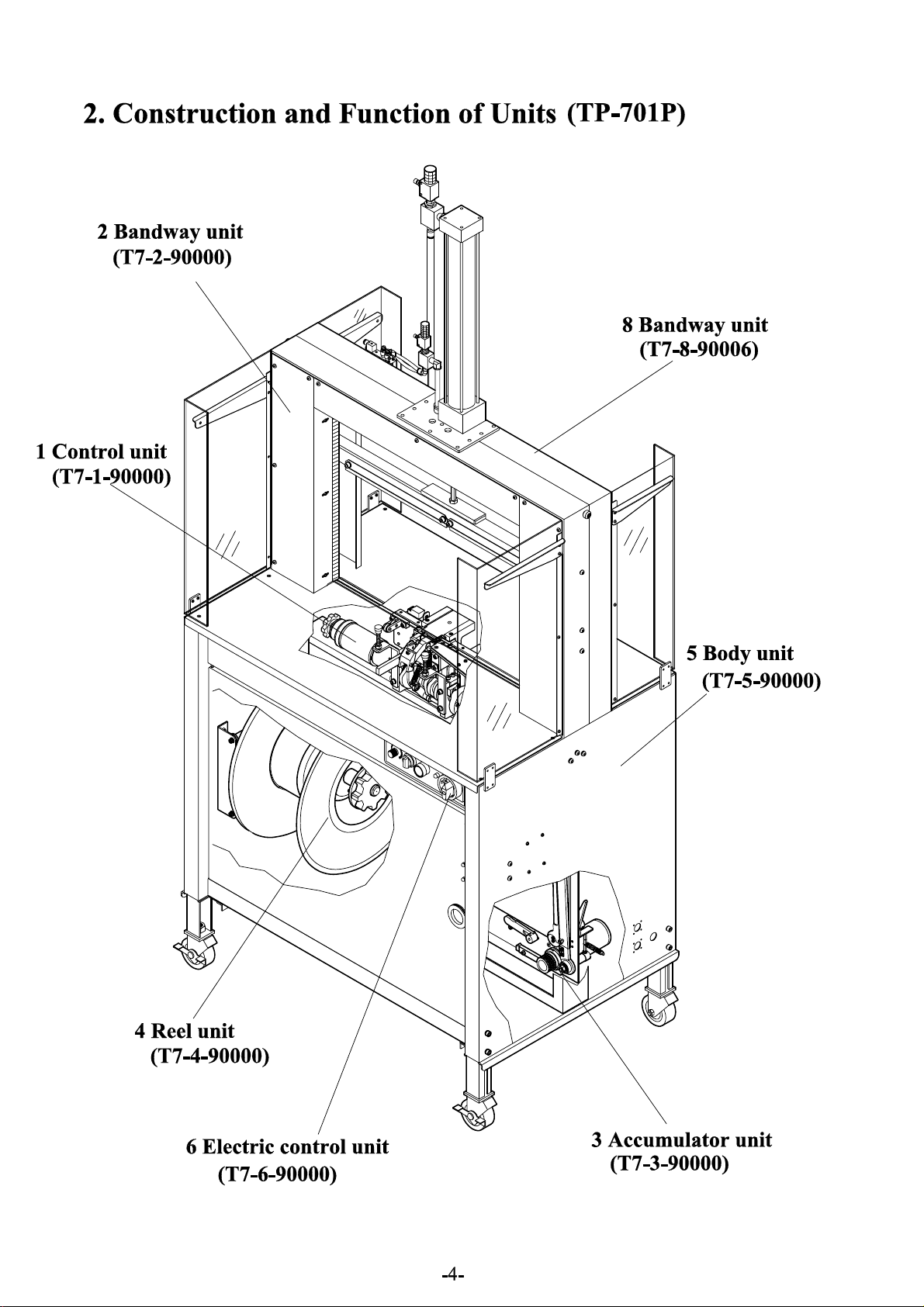 2. Construction and Function of Units (TP-701P)

2 Bandway unit
(T7-2-90000)

8 Bandway unit
(T7-8-90006)

1 Control unit
(T7-1-90000)

5 Body unit
(T7-5-90000)

4 Reel unit
(T7-4-90000)

6 Electric control unit
(T7-6-90000)

3 Accumulator unit
(T7-3-90000)

-4-