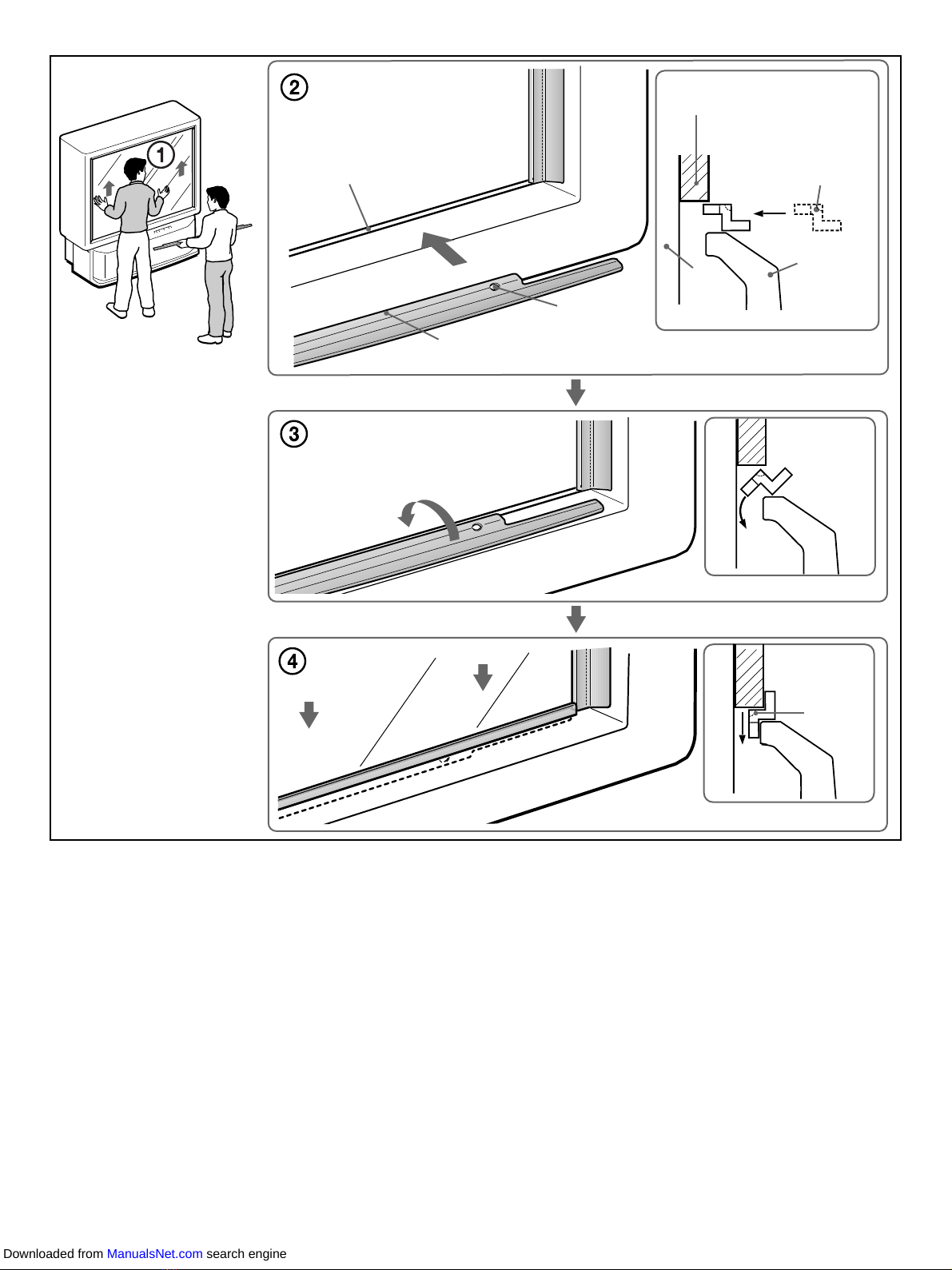 ①

②

③

④

Downloaded from ManualsNet.com search engine