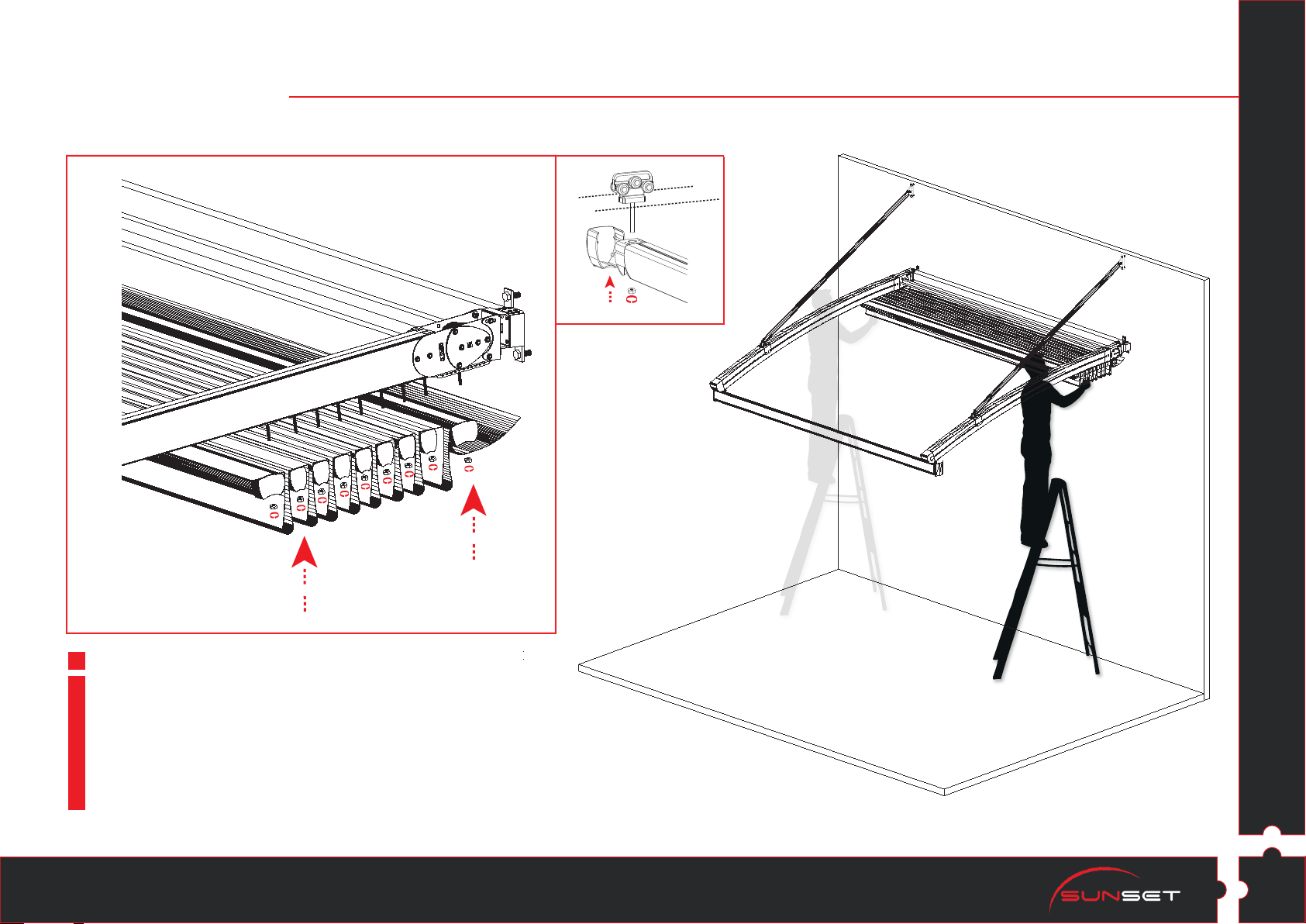 SUNSET