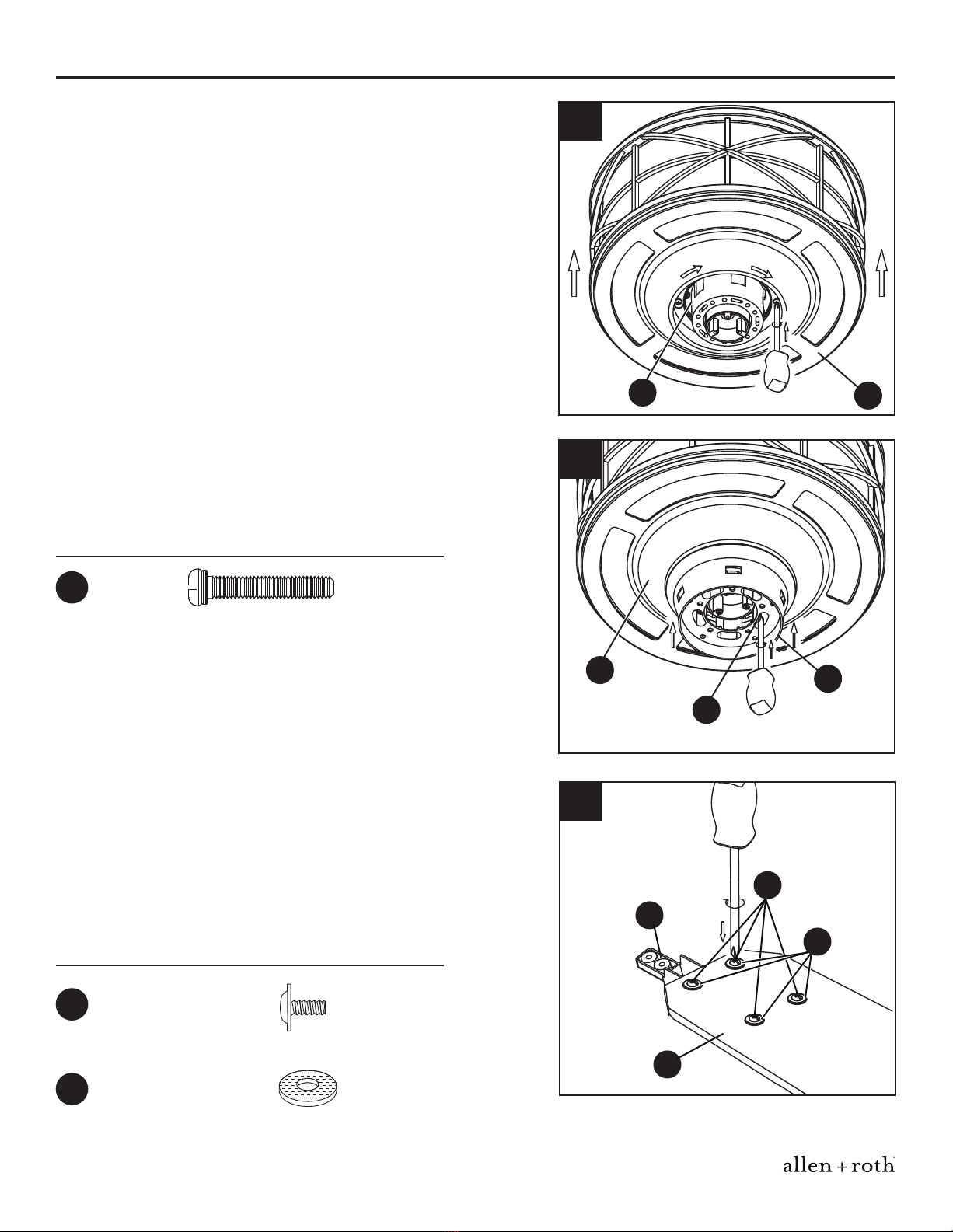 allen + roth