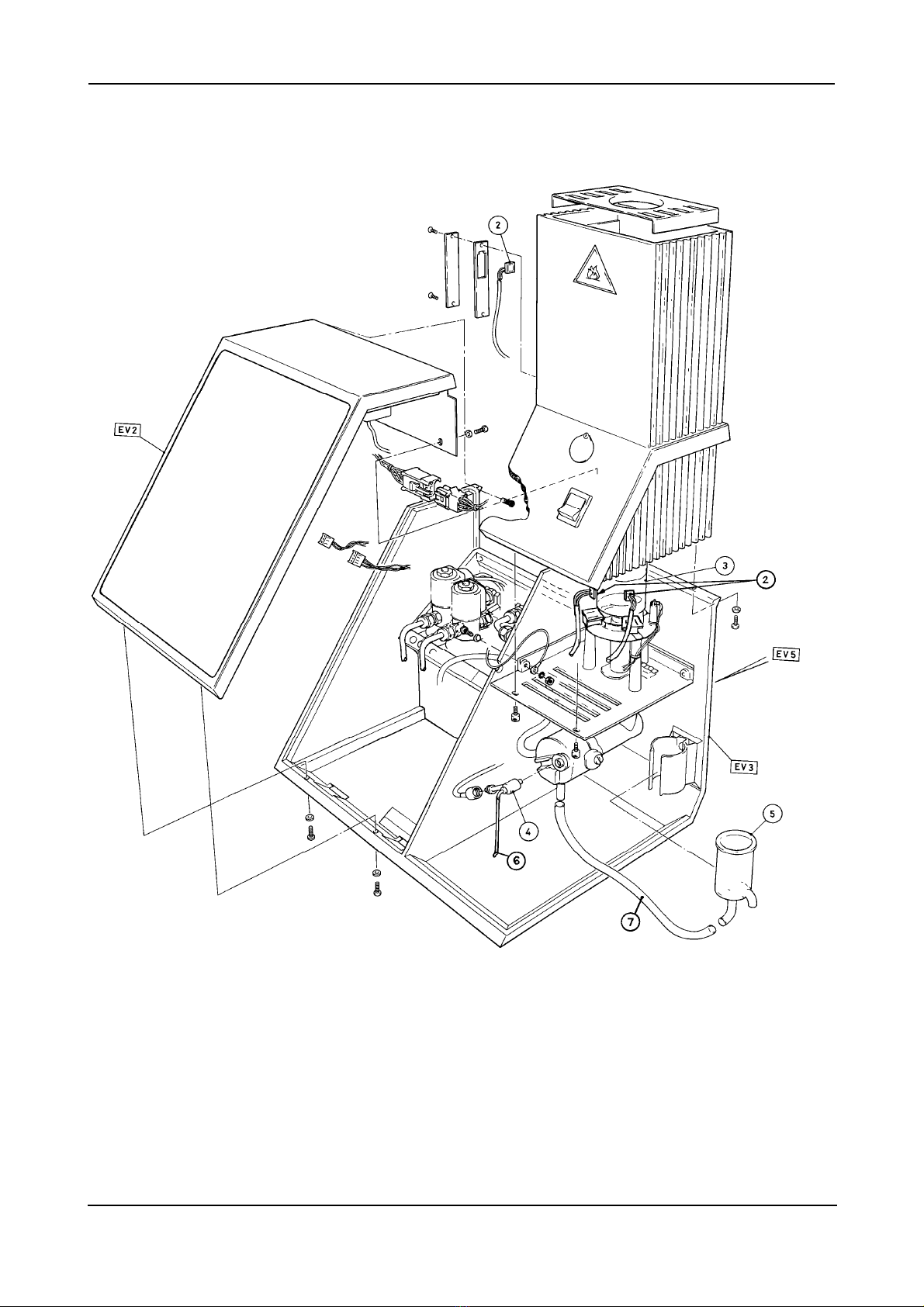 2

EV2

3

2

EV5

EV3

5

4

6

7