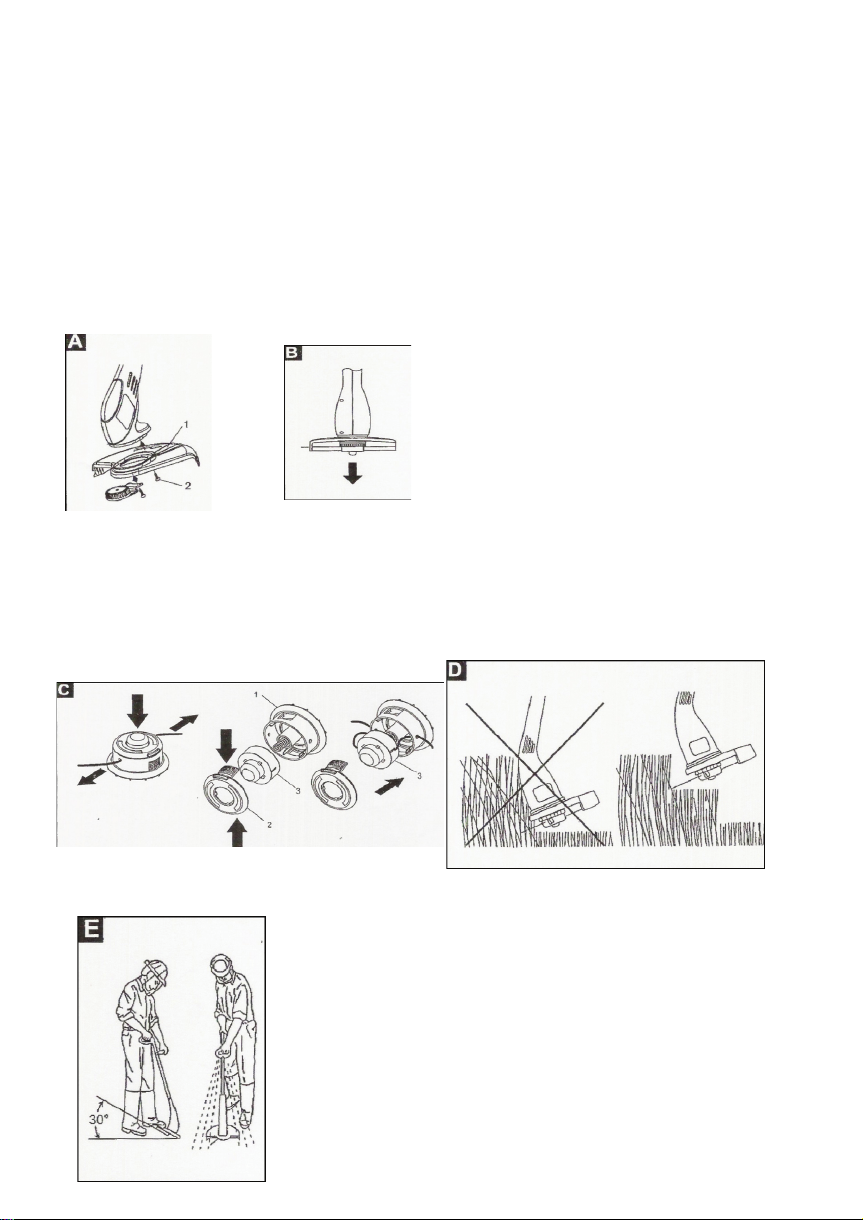 A

1

2

B

C

1

3

2

3

D

E

30°