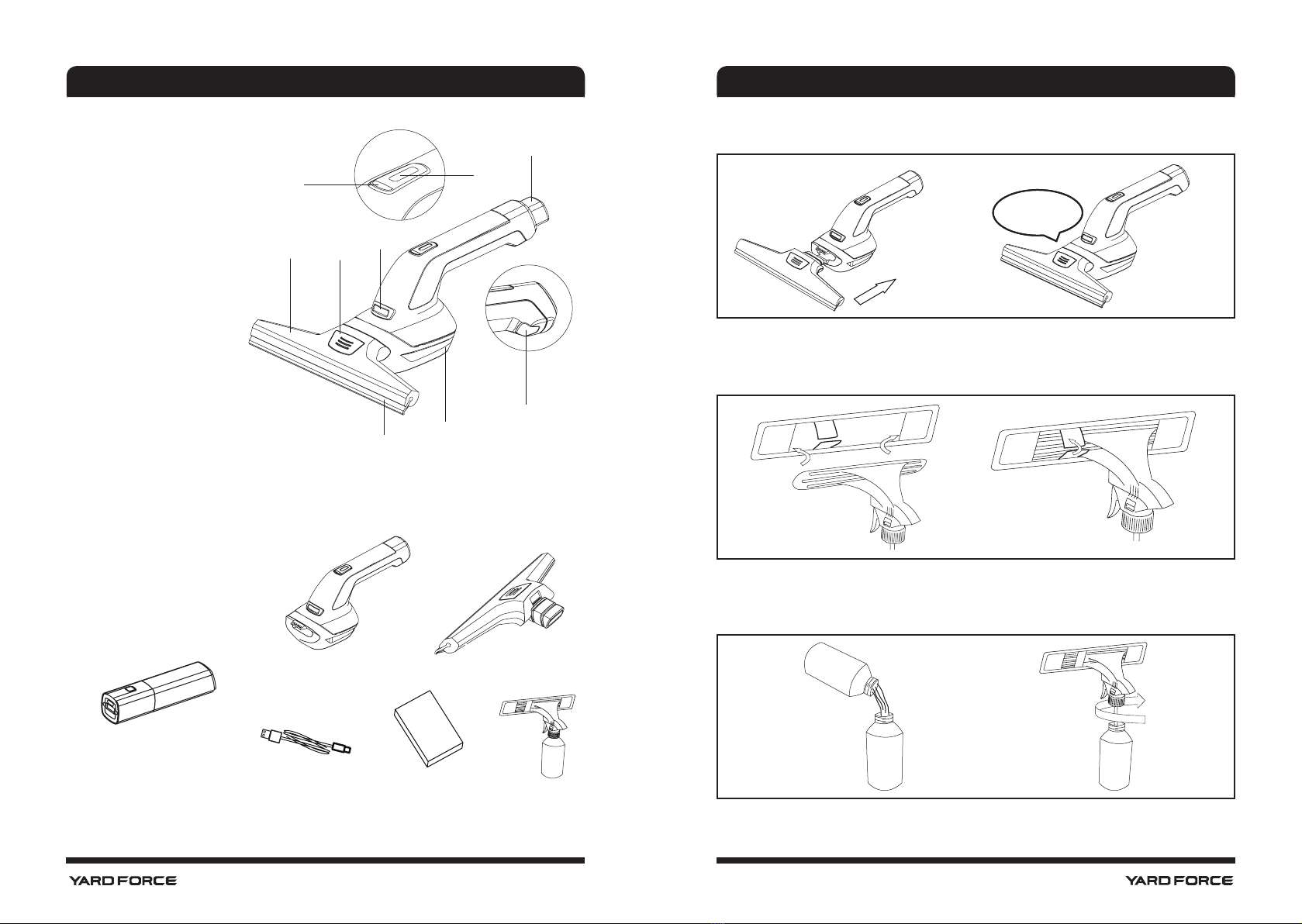 YARD FORCE

YARD FORCE