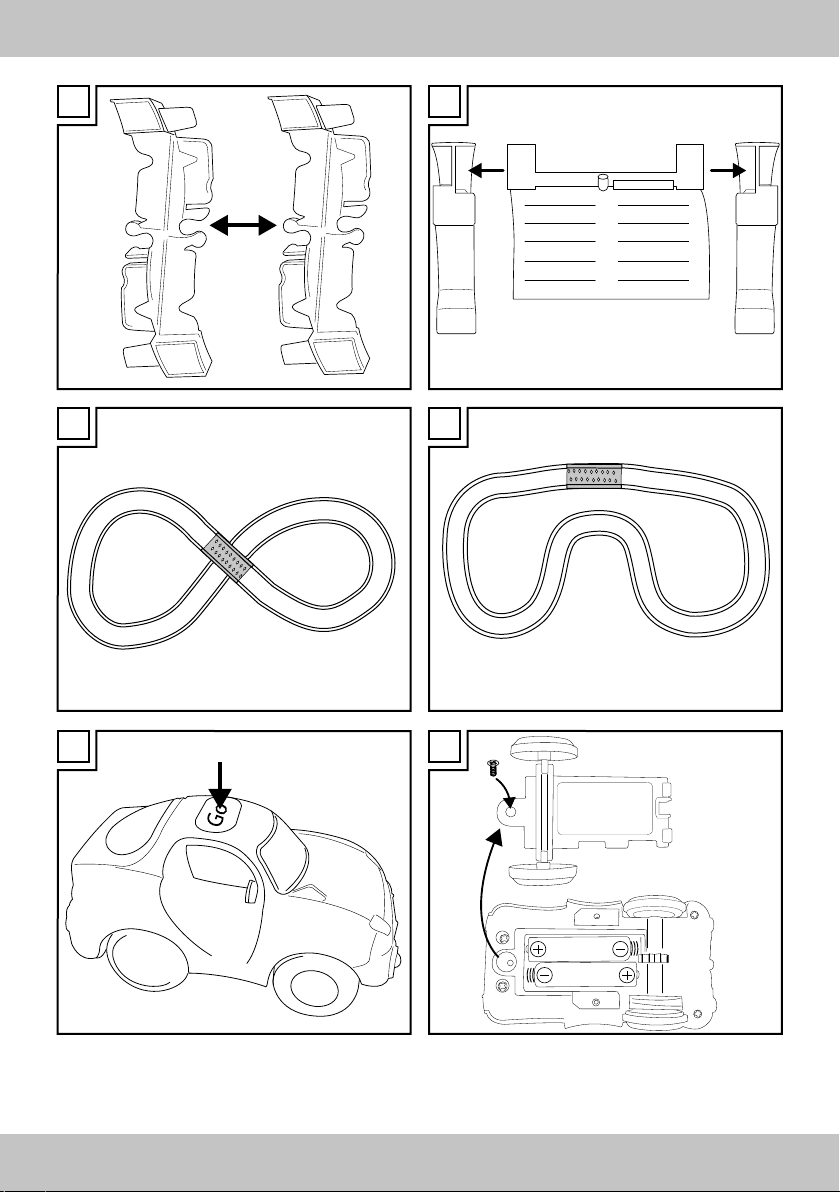 GO

+ −
− +