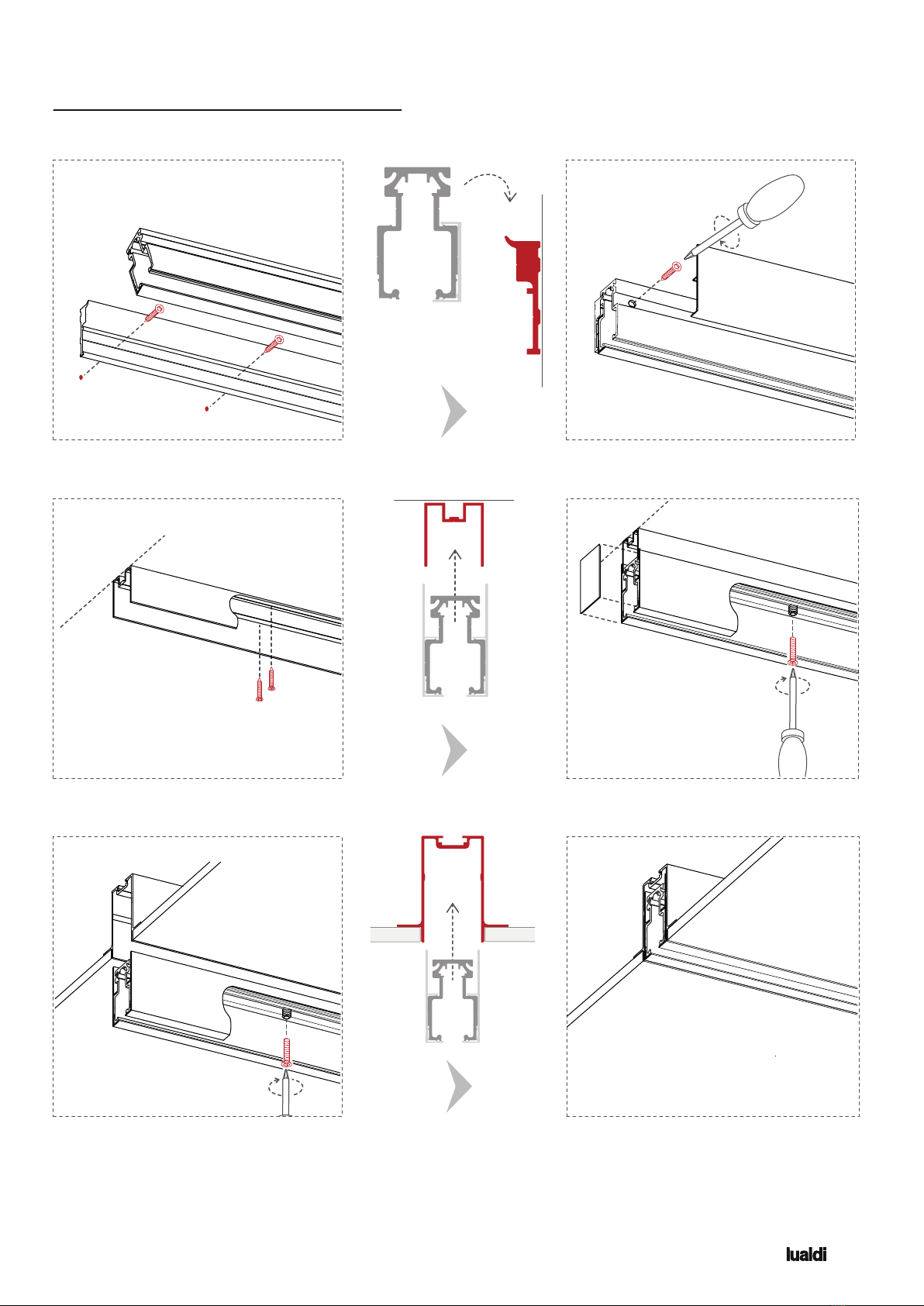 lualdi