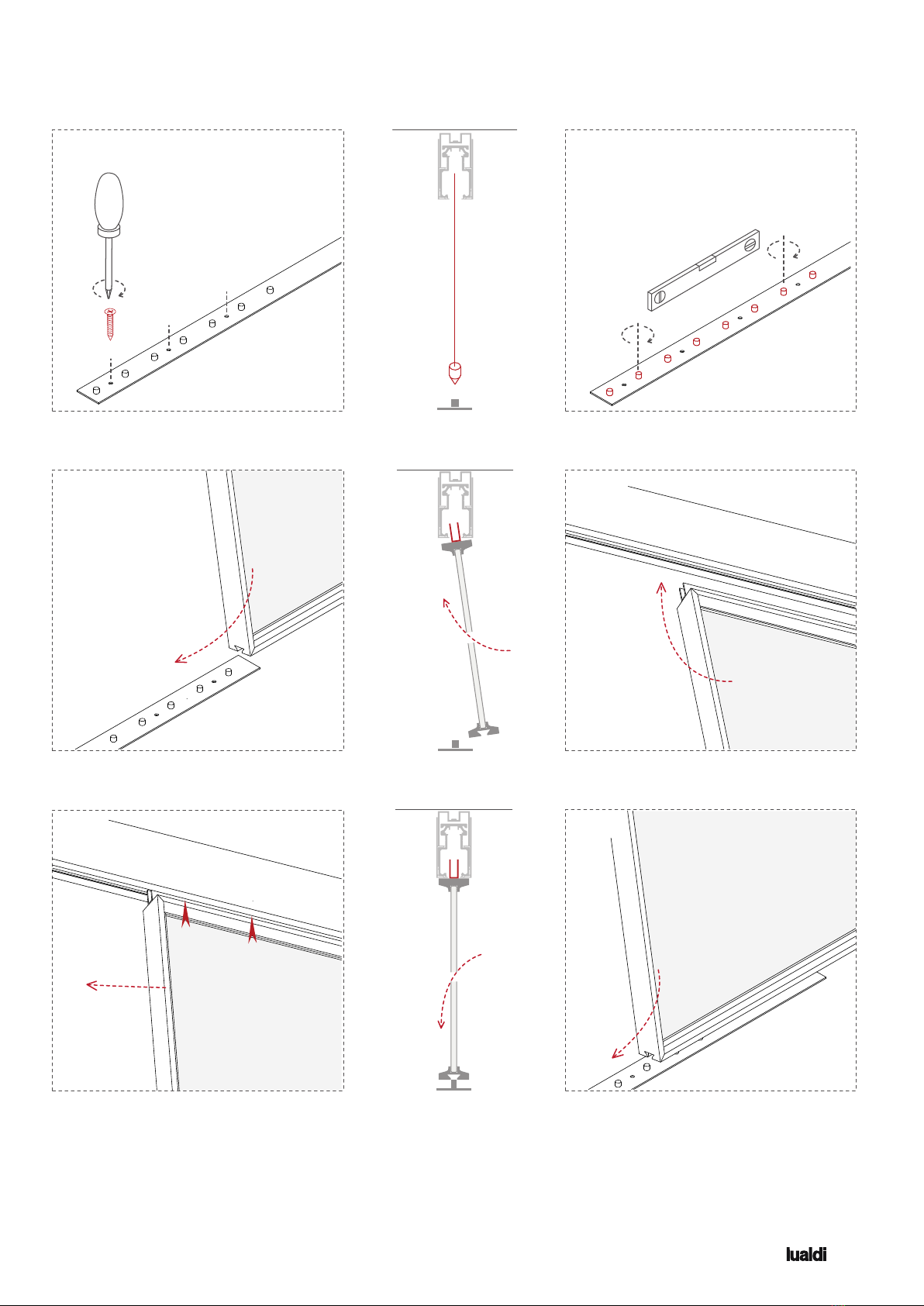 lualdi