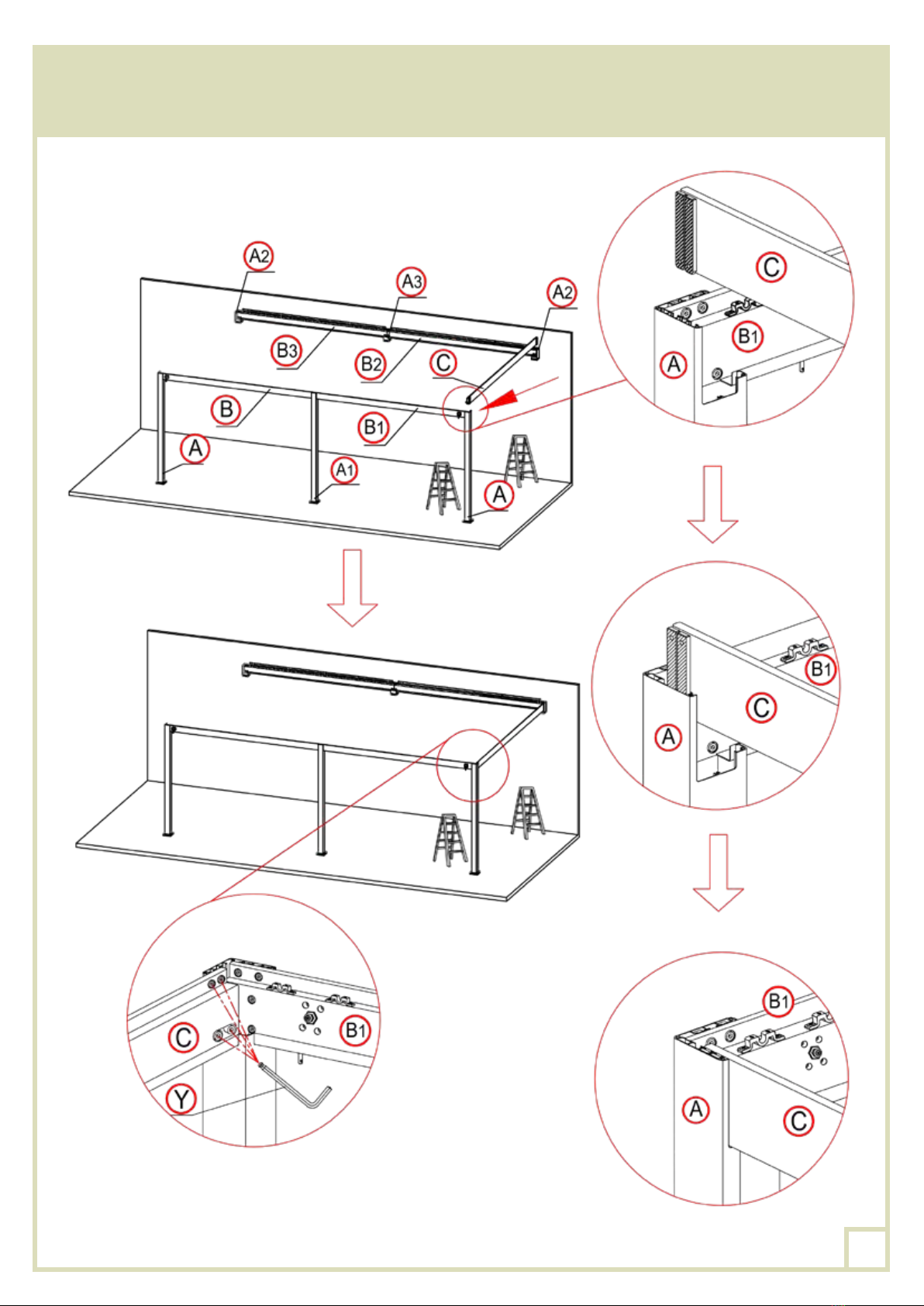 A2
A3
A2
B3
B2
C
B
B1
A
A1
A

C
B1
A

B1
C
A

C
B1
Y

B1
A
C