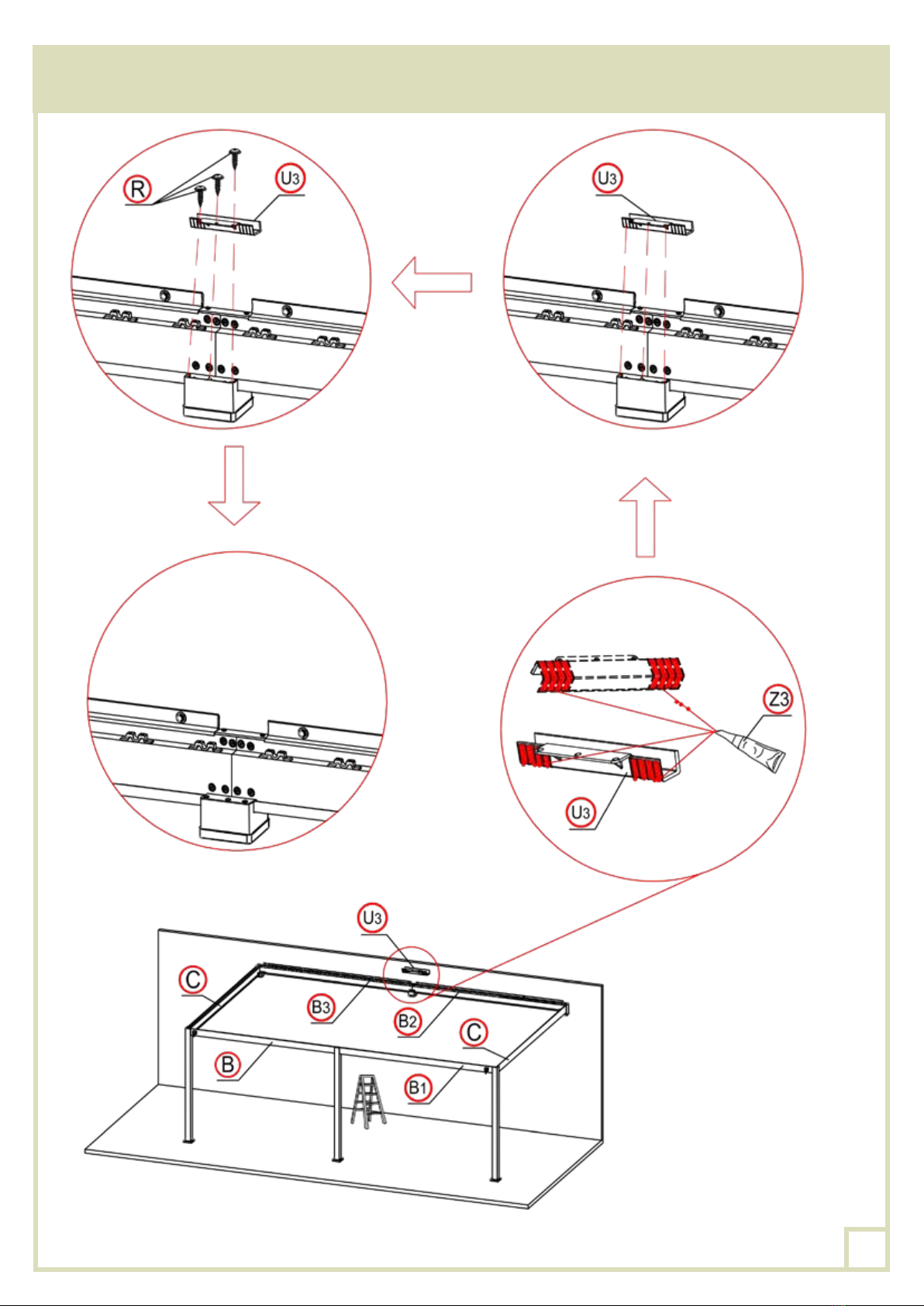 R
U3
U3
Z3
U3
U3
C
B3
B2
C
B
B1