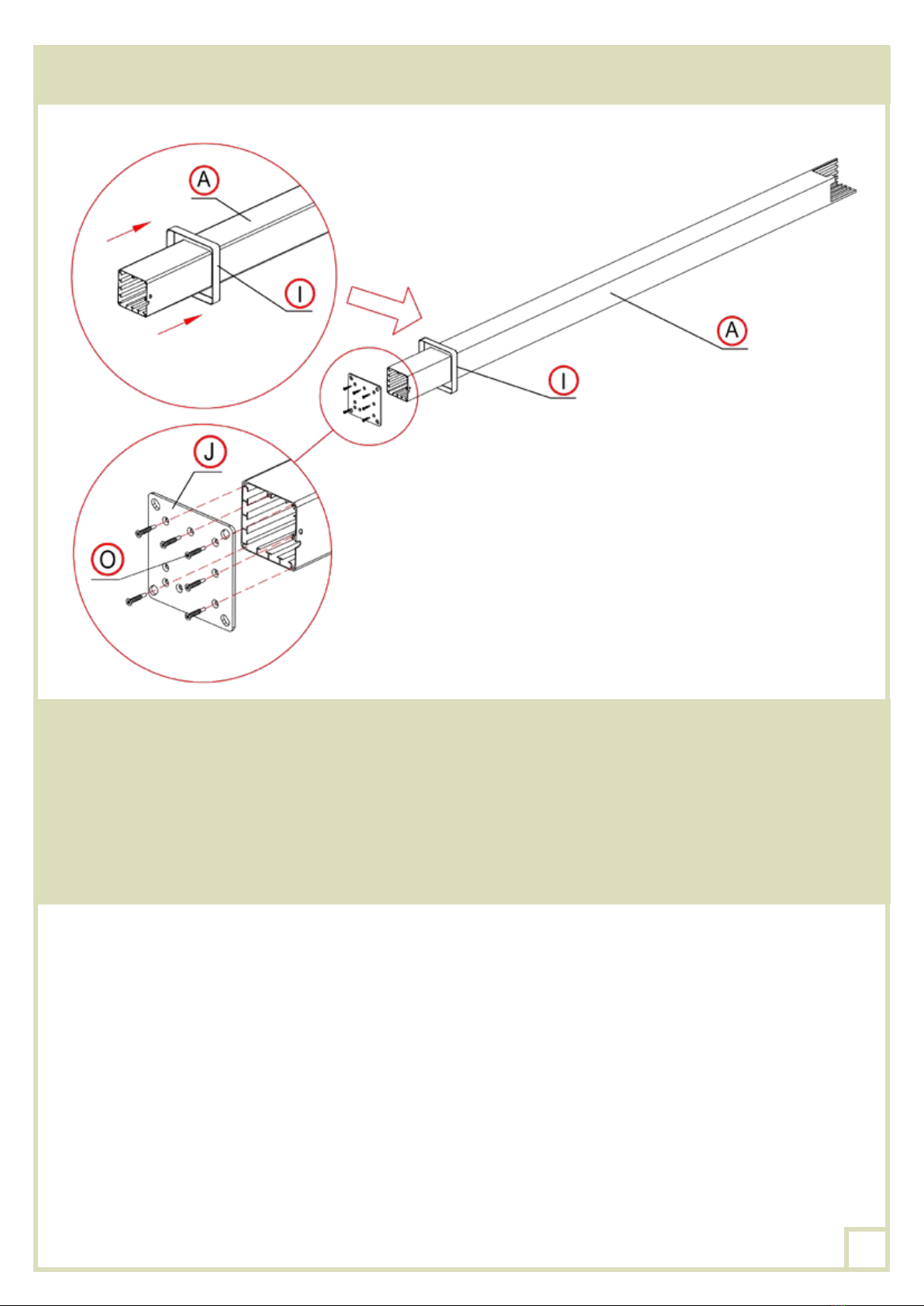 A

I

A

I

J

O