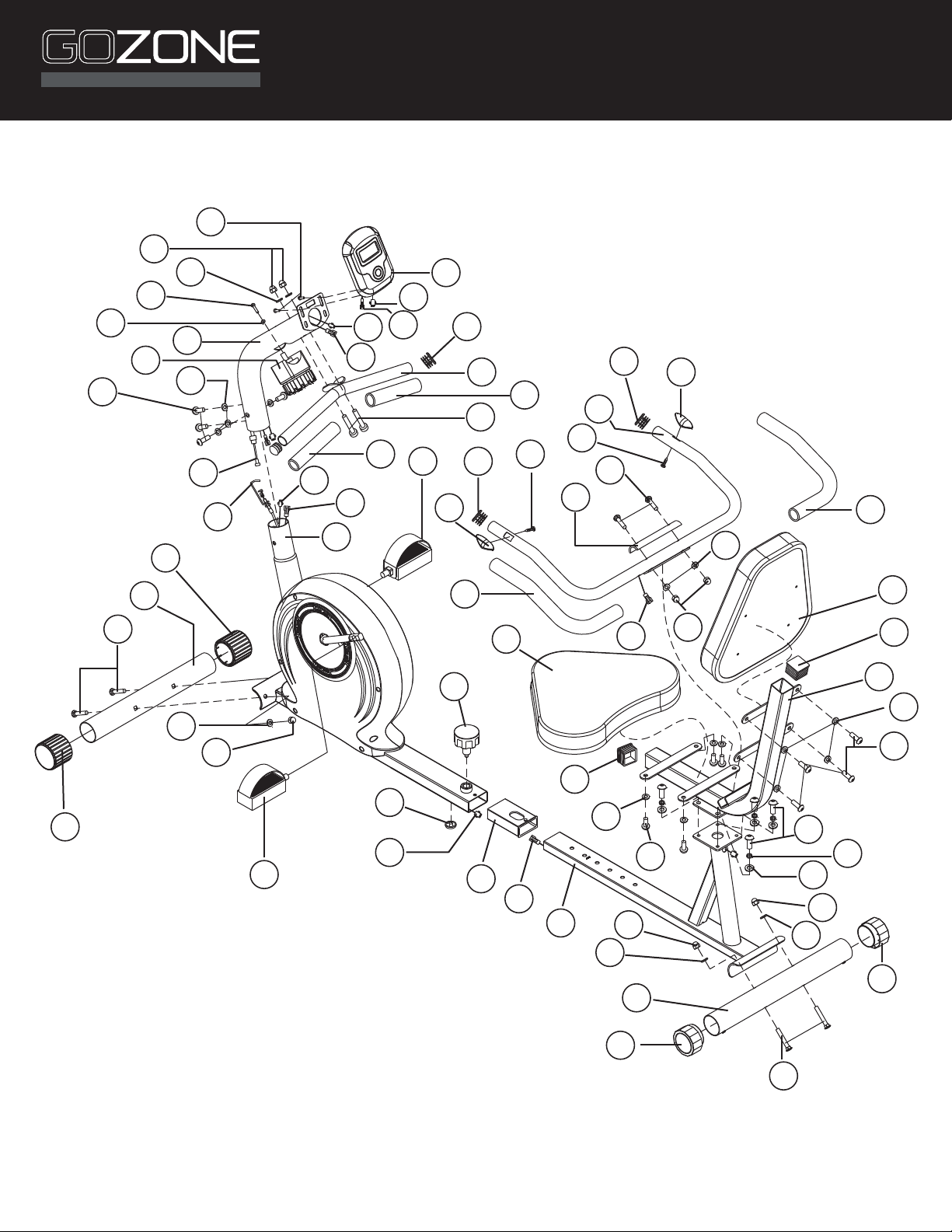 GOZONE