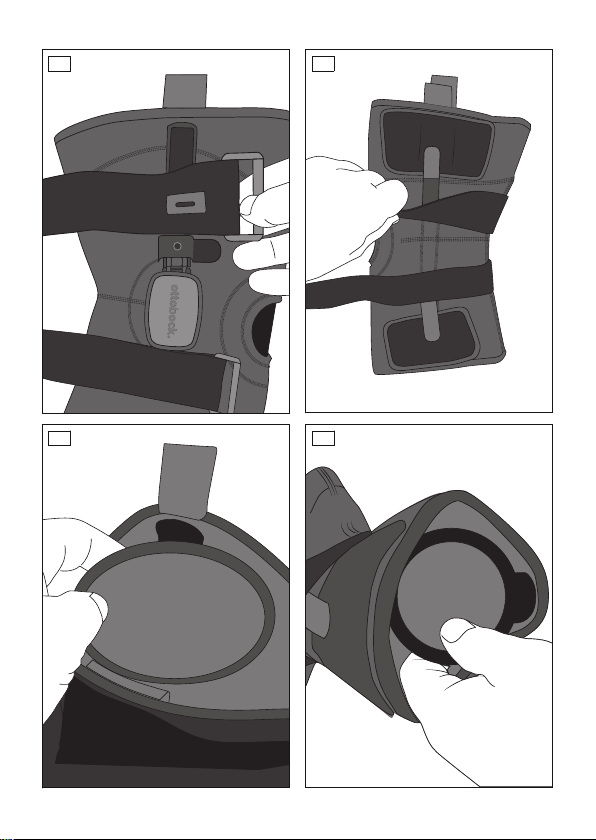 ottobock.