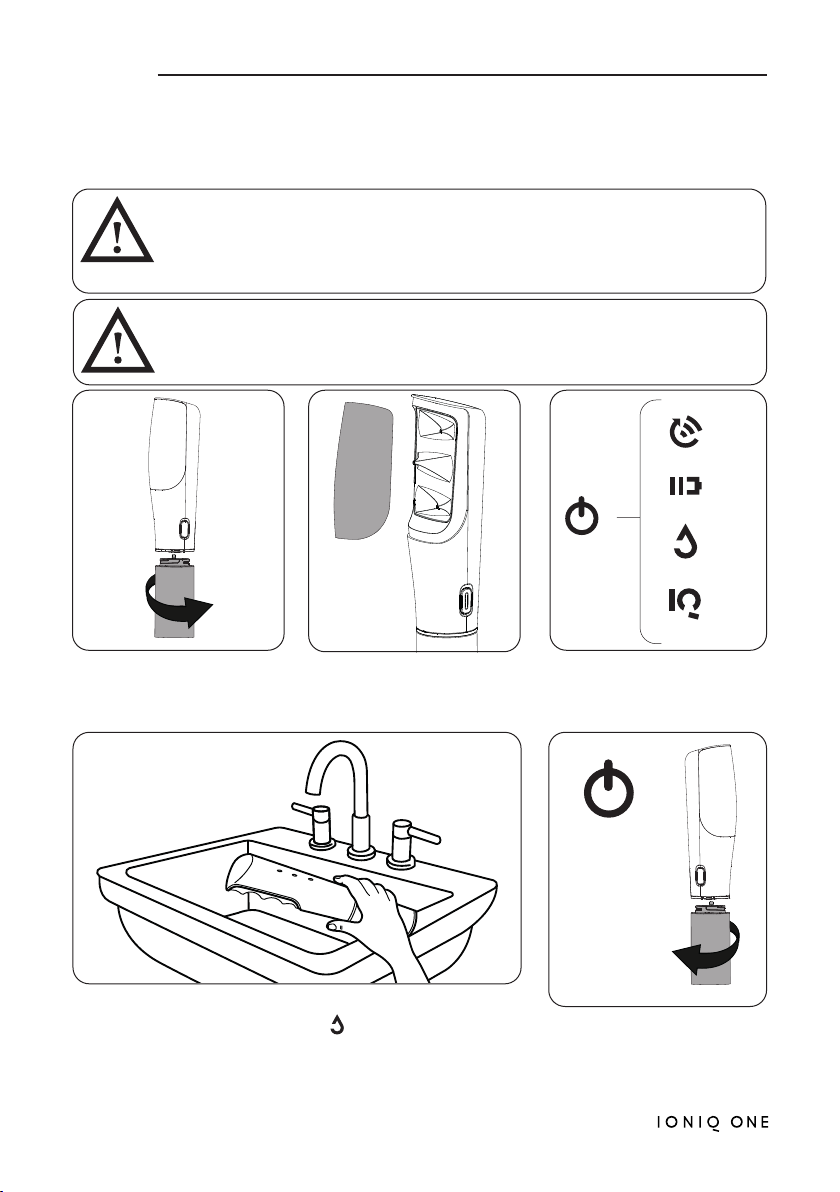 IONIQ ONE