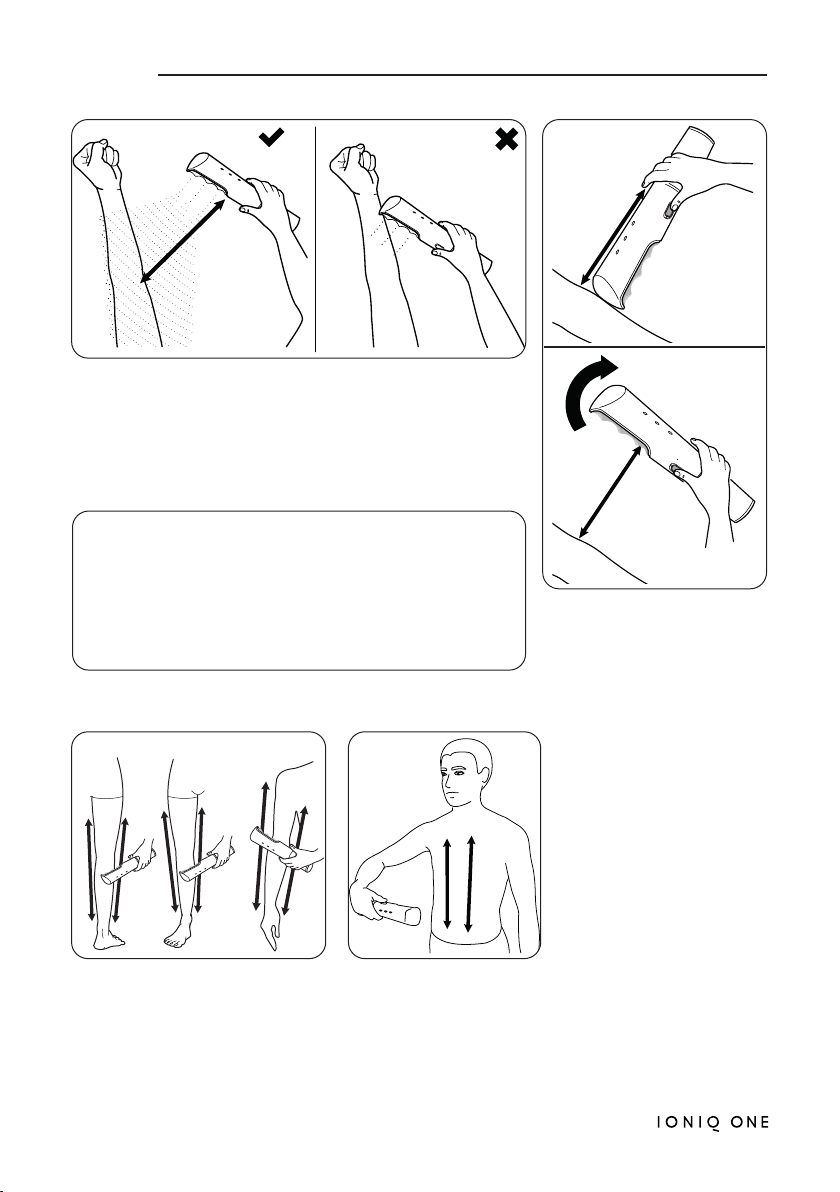 IONIQ ONE