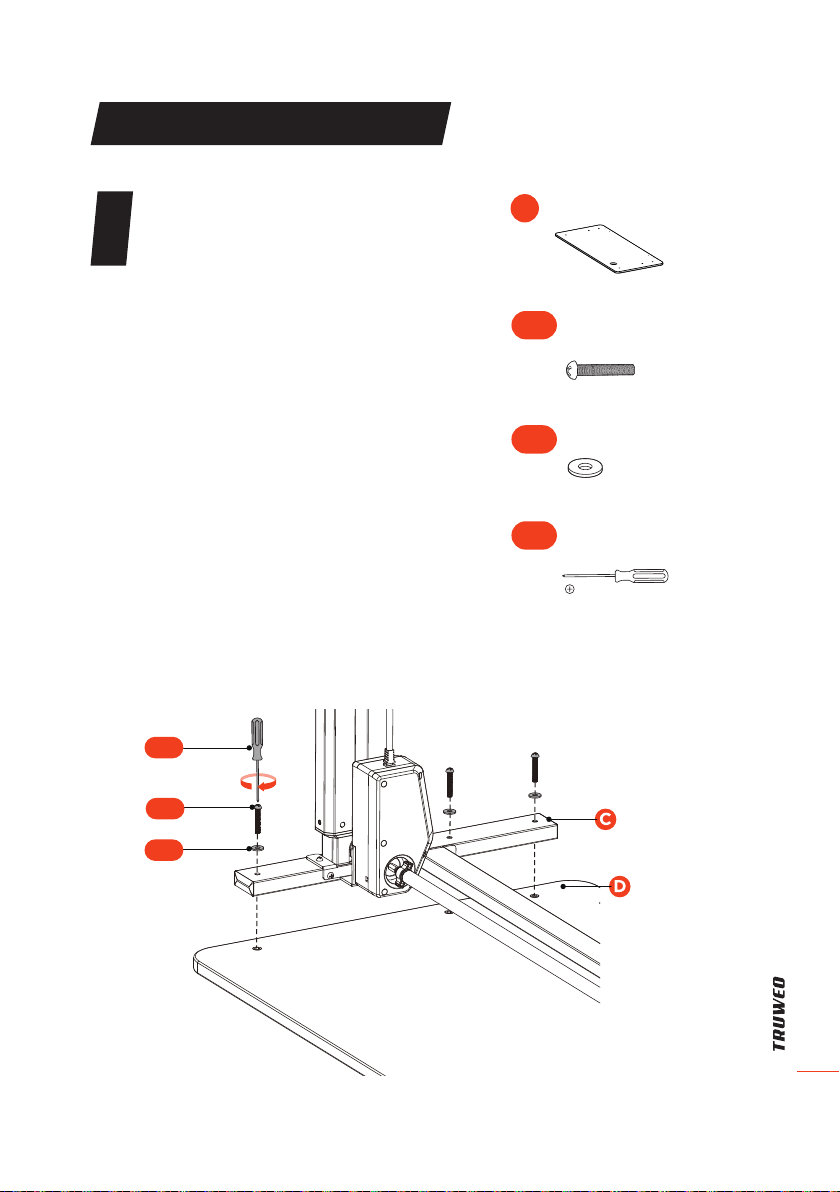 C

D

TRUWEO