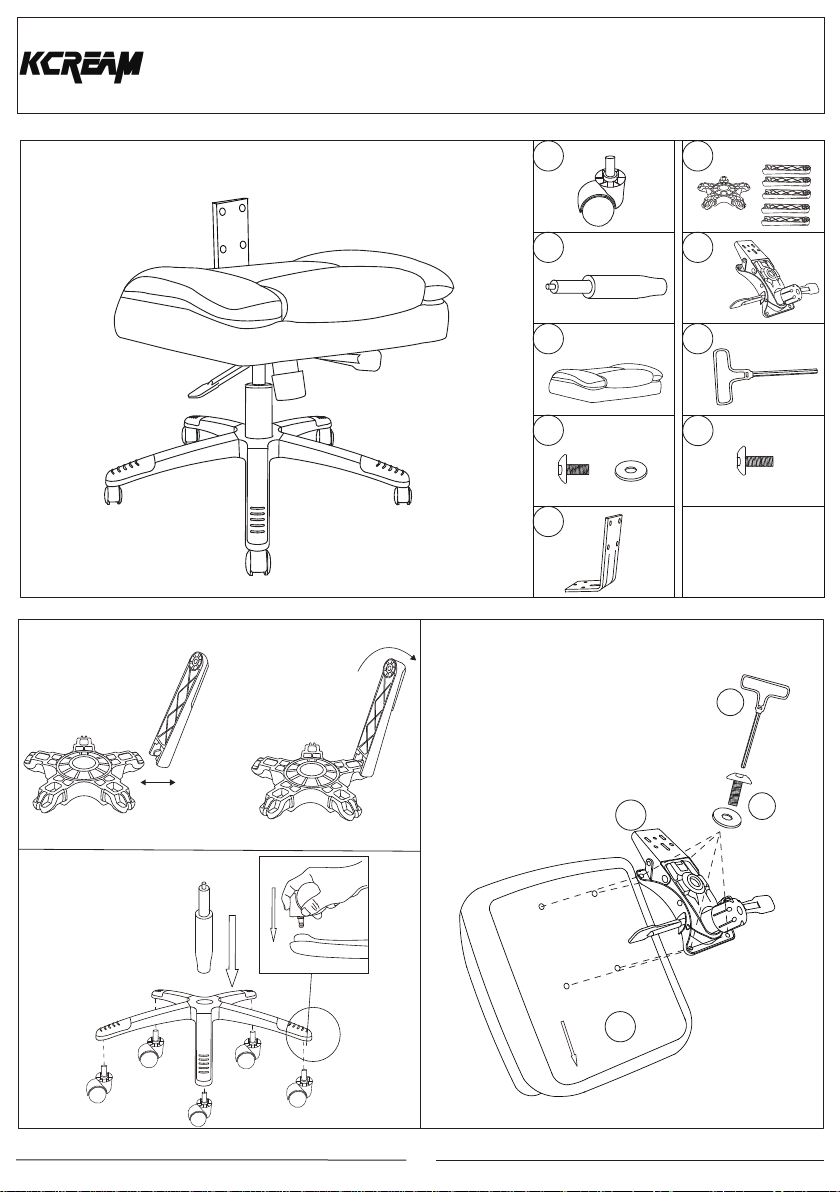 KCREAM